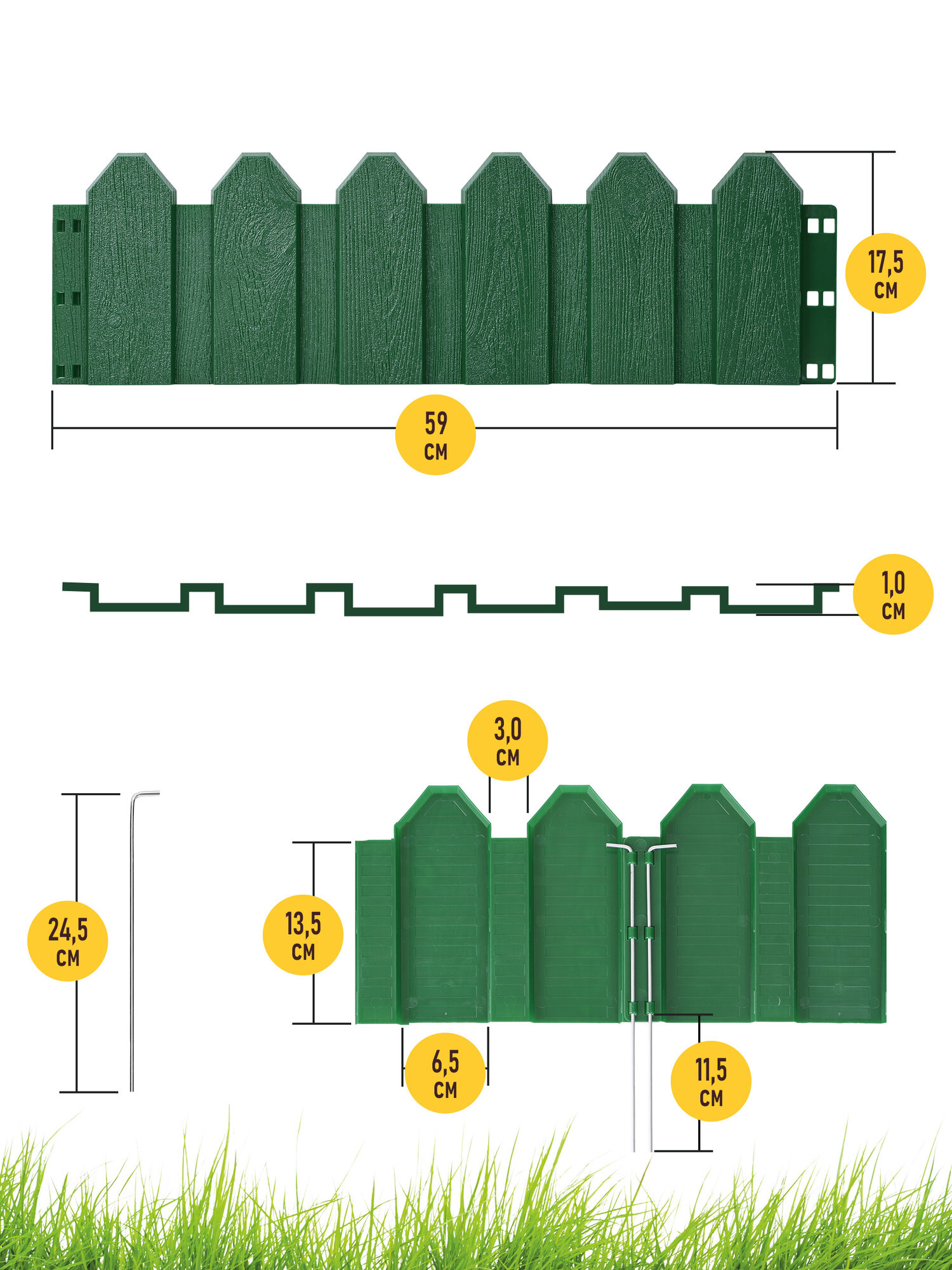 17,5 см

59 см

1,0 см

3,0 см

24,5 см

13,5 см

6,5 см

11,5 см