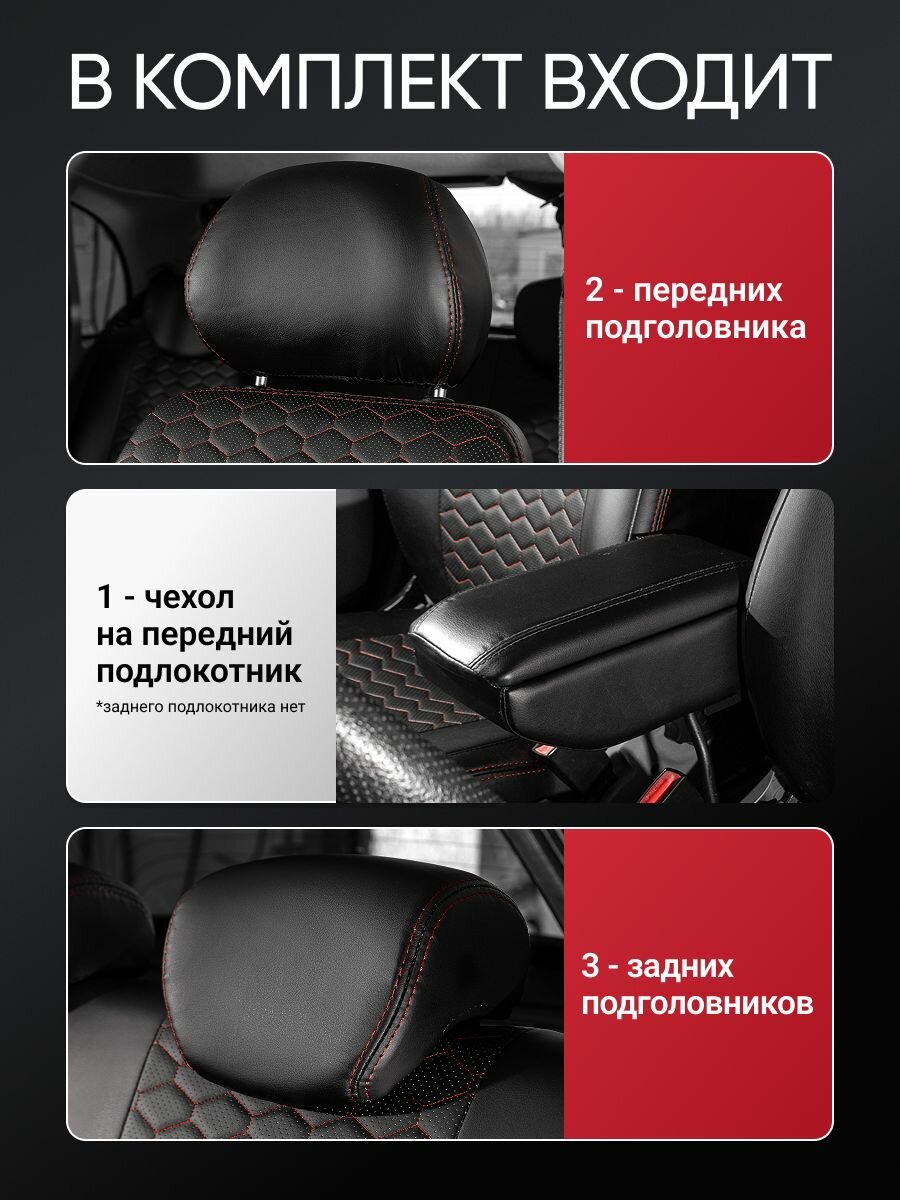 В КОМПЛЕКТ ВХОДИТ

2 - передних подголовника

1 - чехол на передний подлокотник

*заднего подлокотника нет

3 - задних подголовников