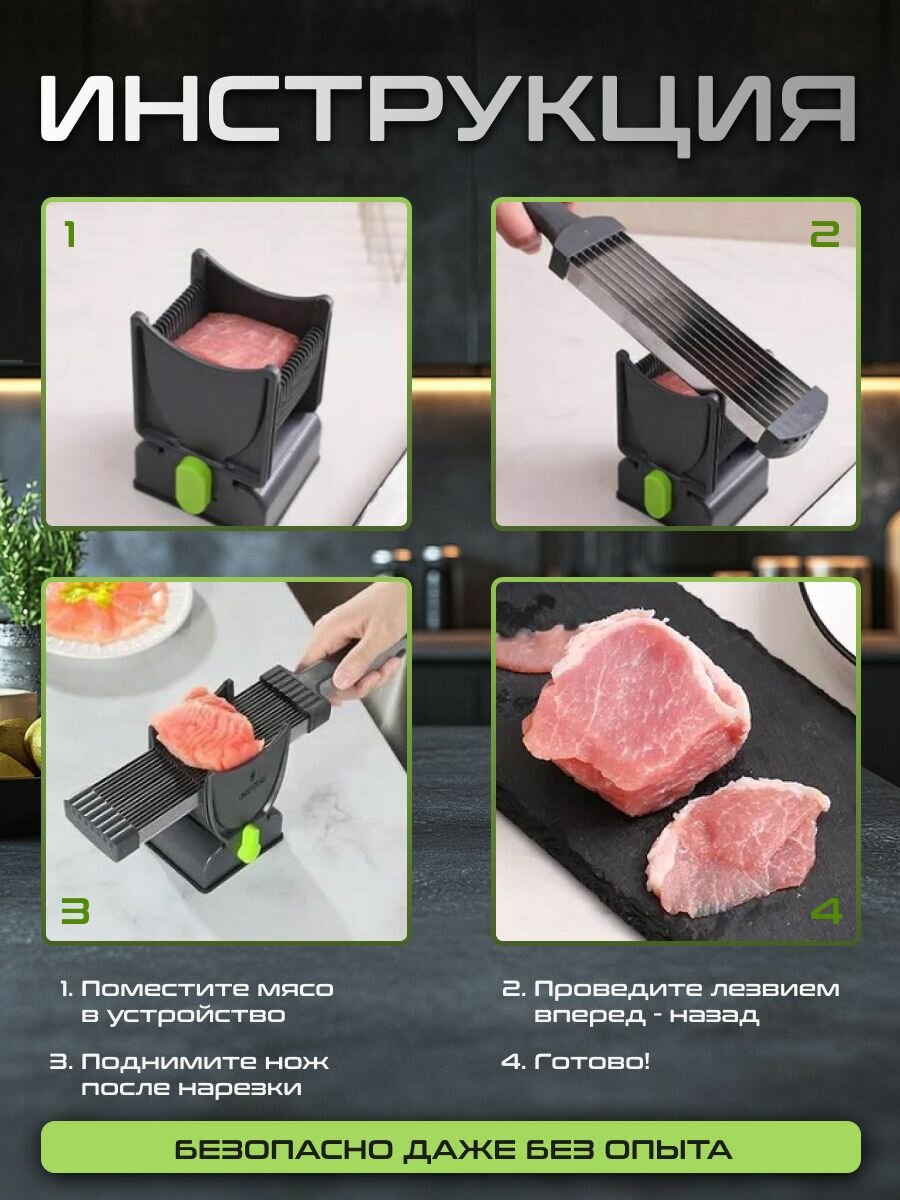 ИНСТРУКЦИЯ

1

2

3

4

1. Поместите мясо в устройство

2. Проведите лезвием вперед - назад

3. Поднимите нож после нарезки

4. Готово!

БЕЗОПАСНО ДАЖЕ БЕЗ ОПЫТА