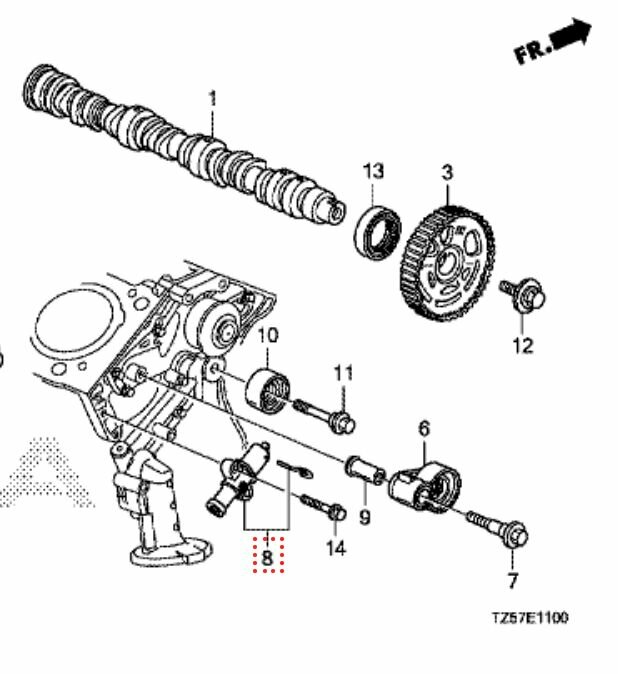 FR.

1

13

3

12

10

11

6

9

8

14

7

TZ57E1100