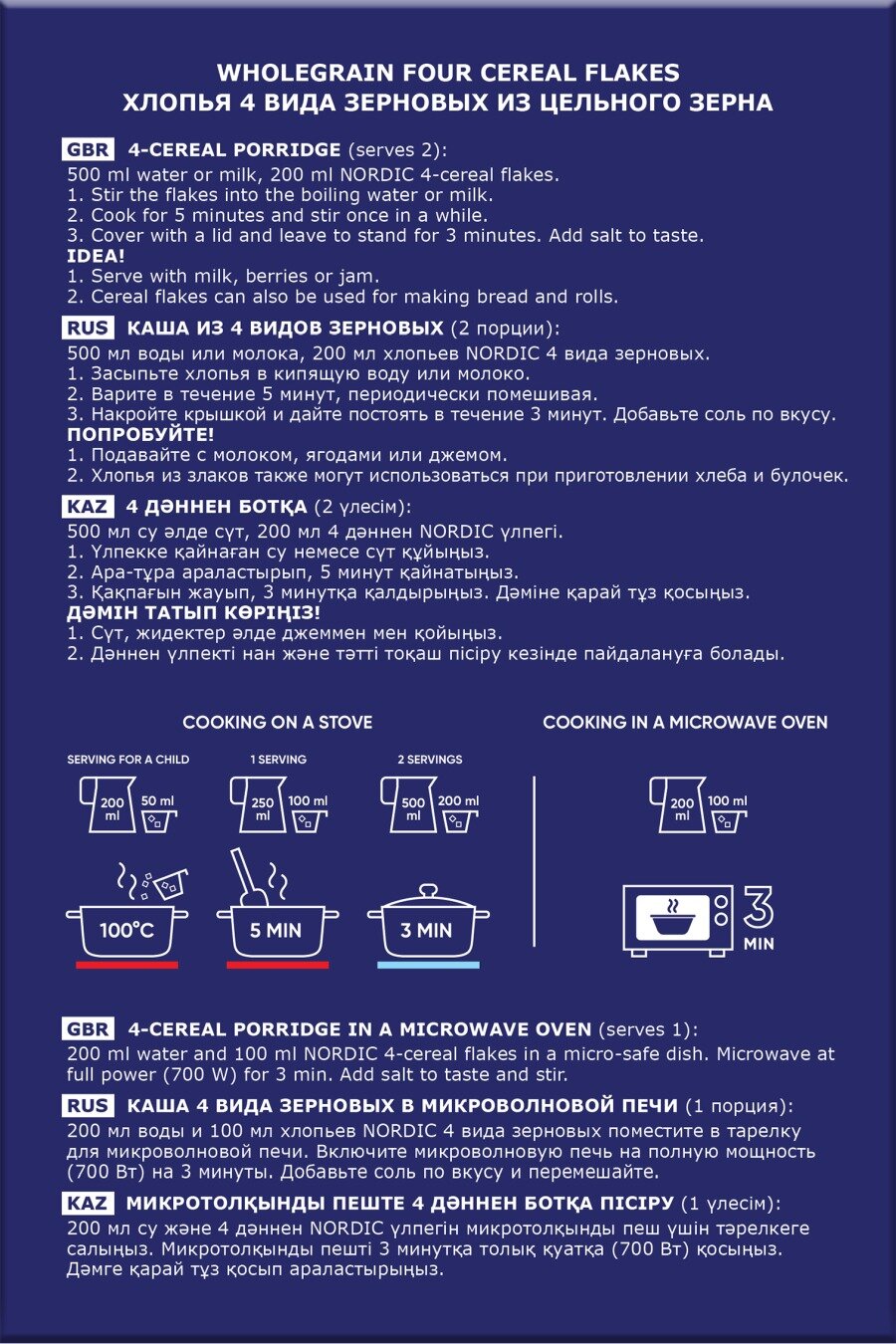 WHOLEGRAIN FOUR CEREAL FLAKES
ХЛОПЬЯ 4 ВИДА ЗЕРНОВЫХ ИЗ ЦЕЛЬНОГО ЗЕРНА

GBR 4-CEREAL PORRIDGE (serves 2):
500 ml water or milk, 200 ml NORDIC 4-cereal flakes.
1. Stir the flakes into the boiling water or milk.
2. Cook for 5 minutes and stir once in a while.
3. Cover with a lid and leave to stand for 3 minutes. Add salt to taste.
IDEA!
1. Serve with milk, berries or jam.
2. Cereal flakes can also be used for making bread and rolls.

RUS КАША ИЗ 4 ВИДОВ ЗЕРНОВЫХ (2 порции):
500 мл воды или молока, 200 мл хлопьев NORDIC 4 вида зерновых.
1. Засыпьте хлопья в кипящую воду или молоко.
2. Варите в течение 5 минут, периодически помешивая.
3. Накройте крышкой и дайте постоять в течение 3 минут. Добавьте соль по вкусу.
ПОПРОБУЙТЕ!
1. Подавайте с молоком, ягодами или джемом.
2. Хлопья из злаков также могут использоваться при приготовлении хлеба и булочек.

KAZ 4 ДӘННЕН БОТҚА (2 үлесім):
500 мл су әлде сүт, 200 мл 4 дәннен NORDIC үлпегі.
1. Үлпекке қайнаған су немесе сүт құйыңыз.
2. Ара-тұра араластырып, 5 минут қайнатыңыз.
3. Қақпағын жауып, 3 минутқа қалдырыңыз. Дәміне қарай тұз қосыңыз.
ДӘМІН ТАТЫП КӨРІҢІЗ!
1. Сүт, жидектер әлде джеммен мен қойыңыз.
2. Дәннен үлпекті нан және тәтті тоқаш пісіру кезінде пайдалануға болады.

COOKING ON A STOVE

SERVING FOR A CHILD
200 ml
50 ml

1 SERVING
250 ml
100 ml

2 SERVINGS
500 ml
200 ml

100°C
5 MIN
3 MIN

COOKING IN A MICROWAVE OVEN
200 ml
100 ml
3 MIN

GBR 4-CEREAL PORRIDGE IN A MICROWAVE OVEN (serves 1):
200 ml water and 100 ml NORDIC 4-cereal flakes in a micro-safe dish. Microwave at full power (700 W) for 3 min. Add salt to taste and stir.

RUS КАША 4 ВИДА ЗЕРНОВЫХ В МИКРОВОЛНОВОЙ ПЕЧИ (1 порция):
200 мл воды и 100 мл хлопьев NORDIC 4 вида зерновых поместите в тарелку для микроволновой печи. Включите микроволновую печь на полную мощность (700 Вт) на 3 минуты. Добавьте соль по вкусу и перемешайте.

KAZ МИКРОТОЛҚЫНДЫ ПЕШТЕ 4 ДӘННЕН БОТҚА ПІСІРУ (1 үлесім):
200 мл су және 4 дәннен NORDIC үлпегін микротолқынды пеш үшін тәрелкеге салыңыз. Микротолқынды пешті 3 минутқа толық қуатқа (700 Вт) қосыңыз. Дәмге қарай тұз қосып араластырыңыз.