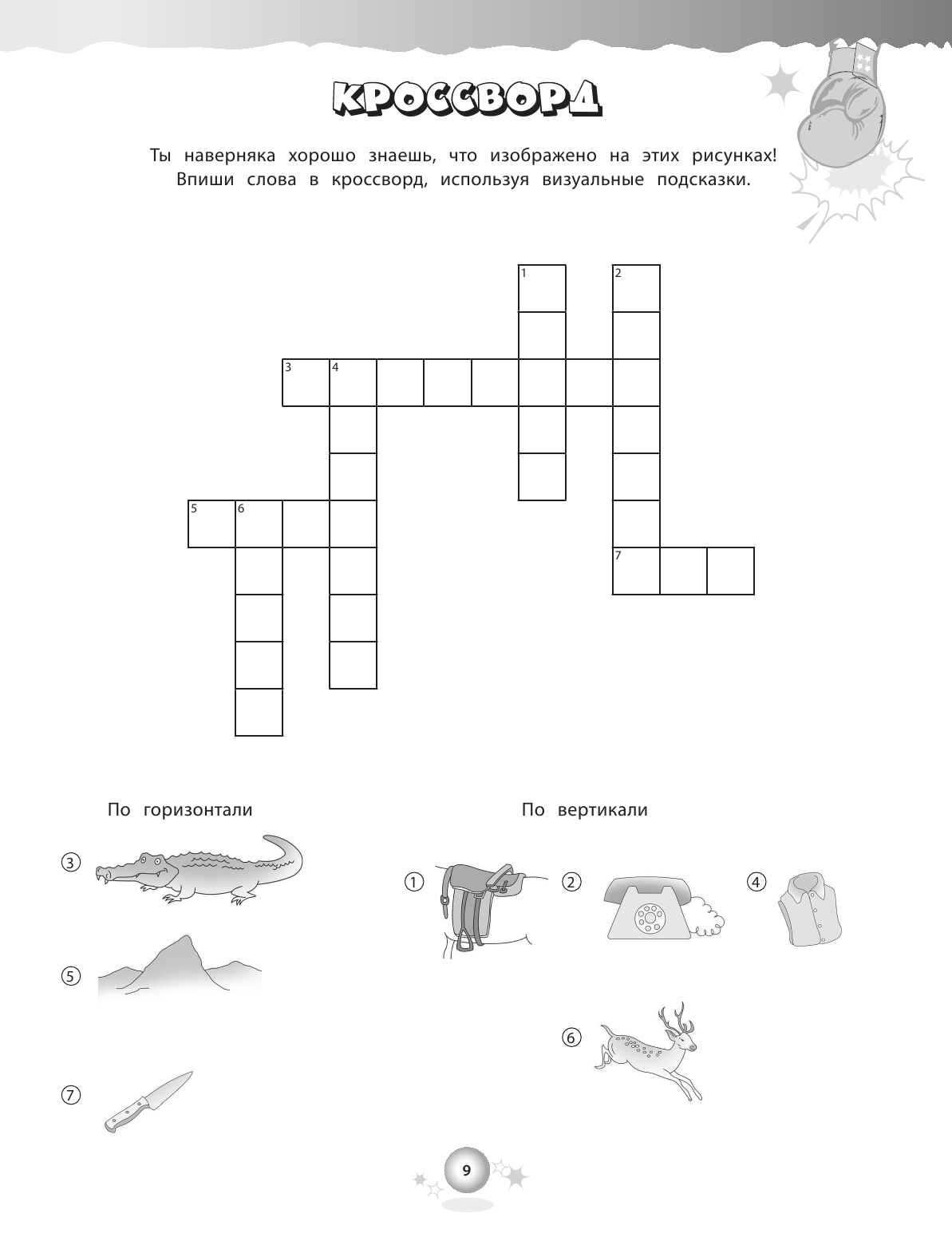 КРОССВОРД

Ты наверняка хорошо знаешь, что изображено на этих рисунках! Впиши слова в кроссворд, используя визуальные подсказки.

1 2
3 4
5 6
7

По горизонтали

③

⑤

⑦

По вертикали

① ② ④

⑥

9