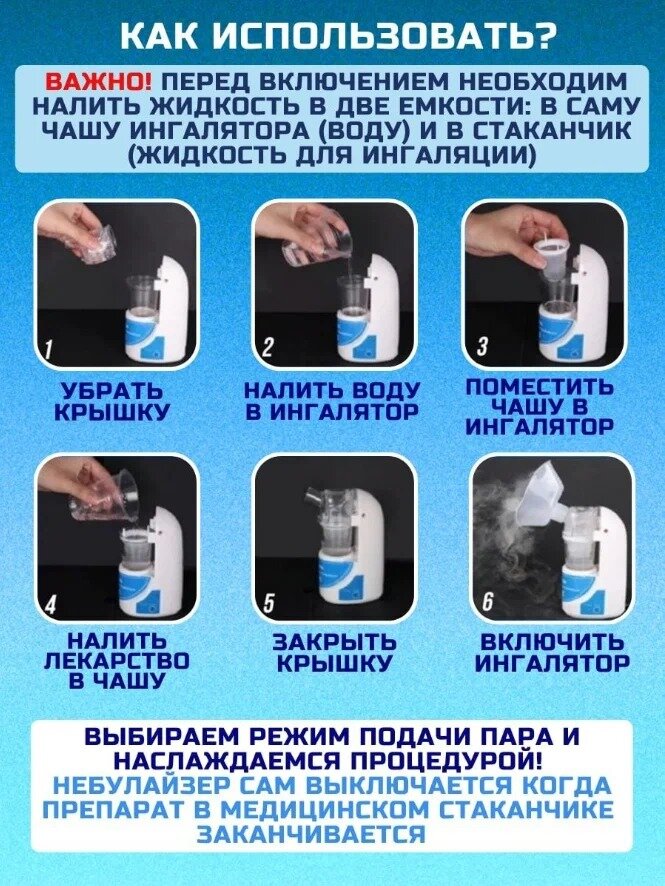 КАК ИСПОЛЬЗОВАТЬ?

ВАЖНО! ПЕРЕД ВКЛЮЧЕНИЕМ НЕОБХОДИМ НАЛИТЬ ЖИДКОСТЬ В ДВЕ ЕМКОСТИ: В САМУ ЧАШУ ИНГАЛЯТОРА (ВОДУ) И В СТАКАНЧИК (ЖИДКОСТЬ ДЛЯ ИНГАЛЯЦИИ)

1
УБРАТЬ КРЫШКУ

2
НАЛИТЬ ВОДУ В ИНГАЛЯТОР

3
ПОМЕСТИТЬ ЧАШУ В ИНГАЛЯТОР

4
НАЛИТЬ ЛЕКАРСТВО В ЧАШУ

5
ЗАКРЫТЬ КРЫШКУ

6
ВКЛЮЧИТЬ ИНГАЛЯТОР

ВЫБИРАЕМ РЕЖИМ ПОДАЧИ ПАРА И НАСЛАЖДАЕМСЯ ПРОЦЕДУРОЙ!
НЕБУЛАЙЗЕР САМ ВЫКЛЮЧАЕТСЯ КОГДА ПРЕПАРАТ В МЕДИЦИНСКОМ СТАКАНЧИКЕ ЗАКАНЧИВАЕТСЯ