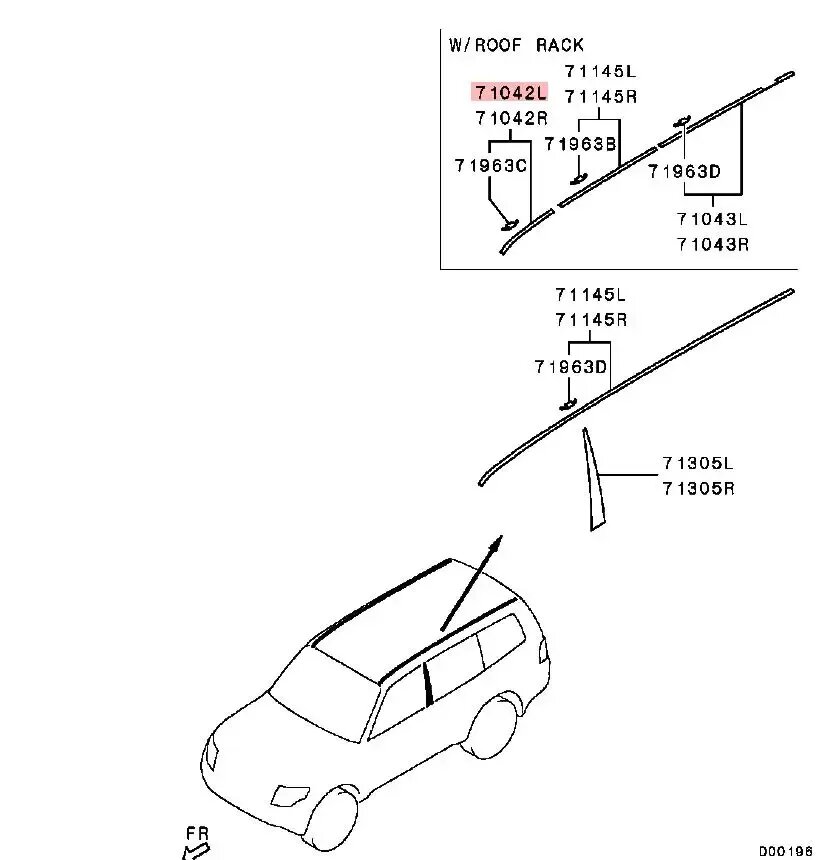 W/ROOF RACK

71145L
71145R

71042L
71042R

71963B

71963C

71963D

71043L
71043R

71145L
71145R

71963D

71305L
71305R

FR

D00196