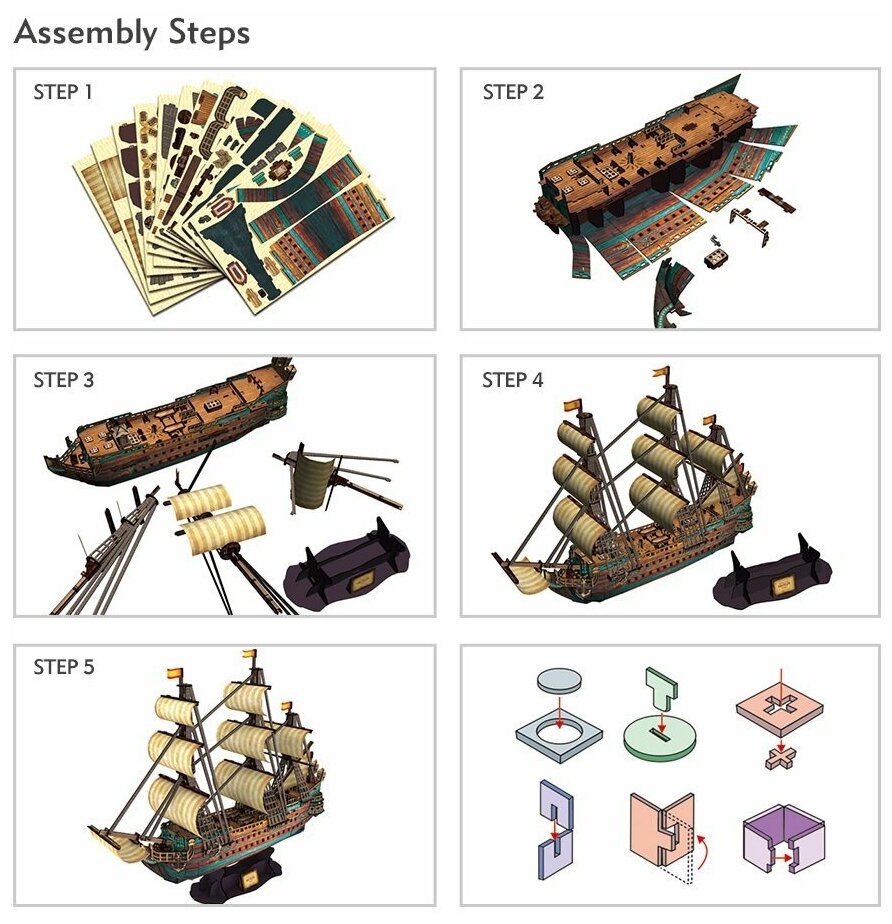 Assembly Steps

STEP 1

STEP 2

STEP 3

STEP 4

STEP 5