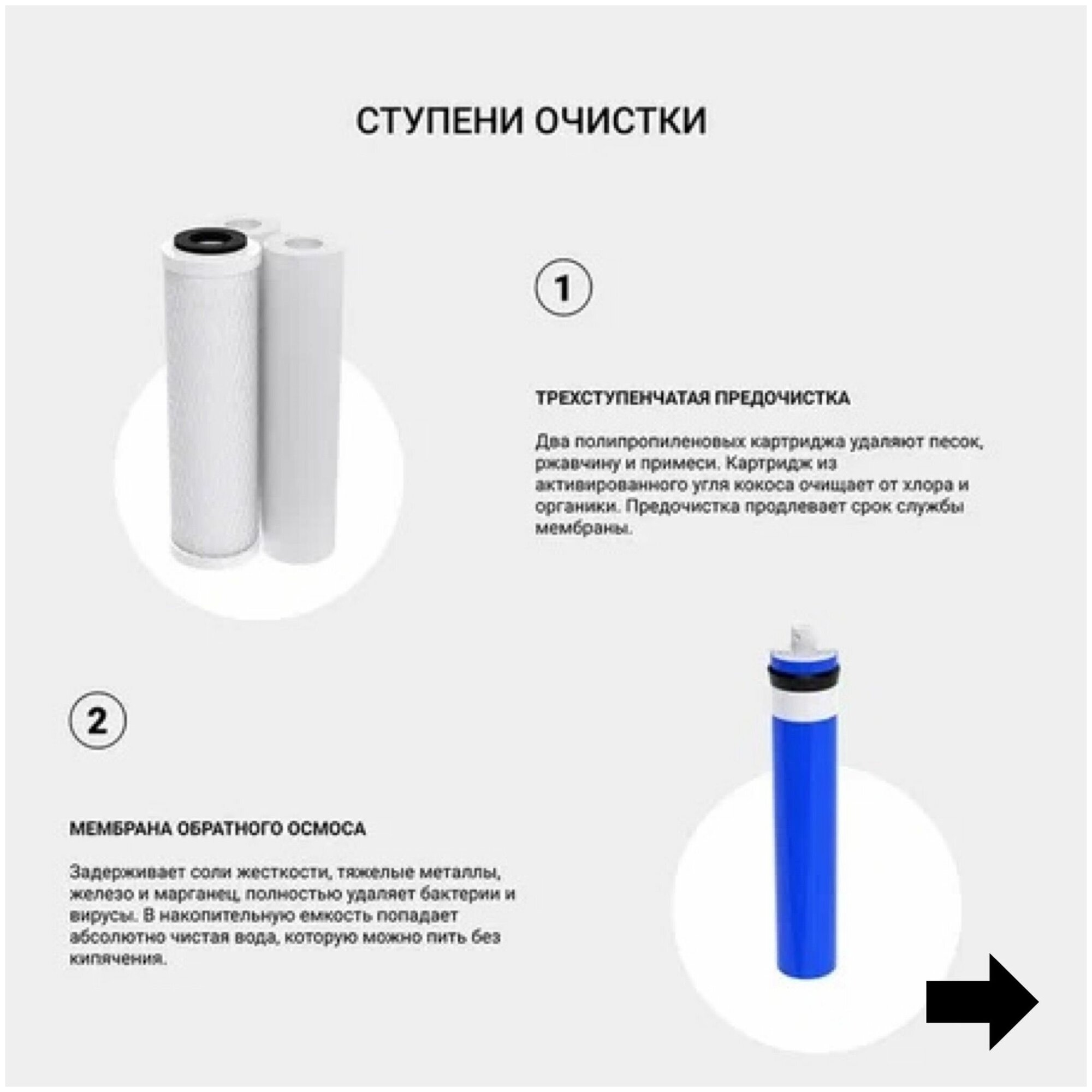 СТУПЕНИ ОЧИСТКИ

1

ТРЕХСТУПЕНЧАТАЯ ПРЕДОЧИСТКА

Два полипропиленовых картриджа удаляют песок, ржавчину и примеси. Картридж из активированного угля кокоса очищает от хлора и органики. Предочистка продлевает срок службы мембраны.

2

МЕМБРАНА ОБРАТНОГО ОСМОСА

Задерживает соли жесткости, тяжелые металлы, железо и марганец, полностью удаляет бактерии и вирусы. В накопительную емкость попадает абсолютно чистая вода, которую можно пить без кипячения.