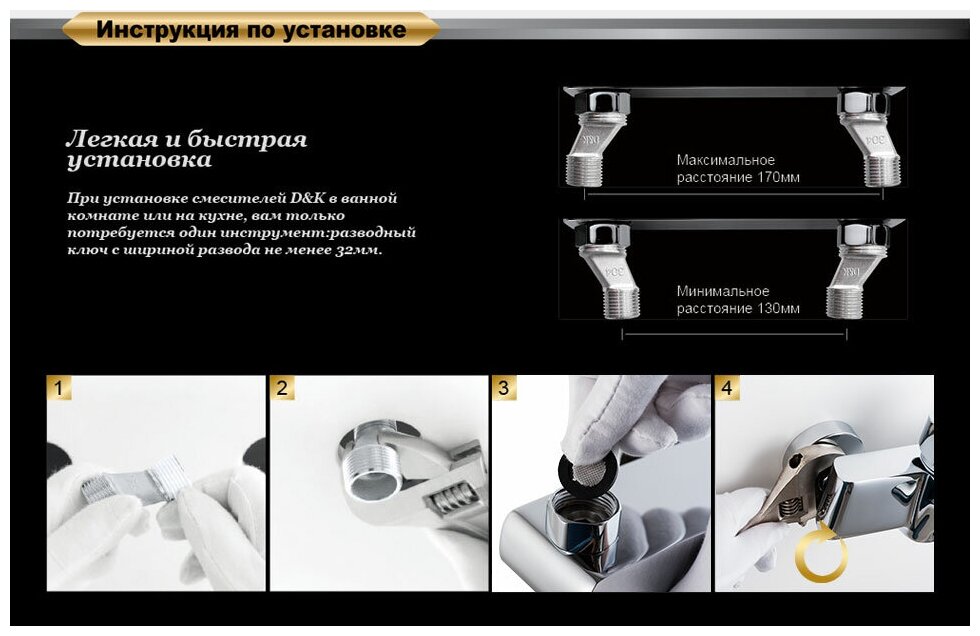 Инструкция по установке

Легкая и быстрая установка

При установке смесителей D&K в ванной комнате или на кухне, вам только потребуется один инструмент:разводный ключ с шириной развода не менее 32мм.

D&K

304

Максимальное расстояние 170мм

304

D&K

Минимальное расстояние 130мм

1

2

3

4