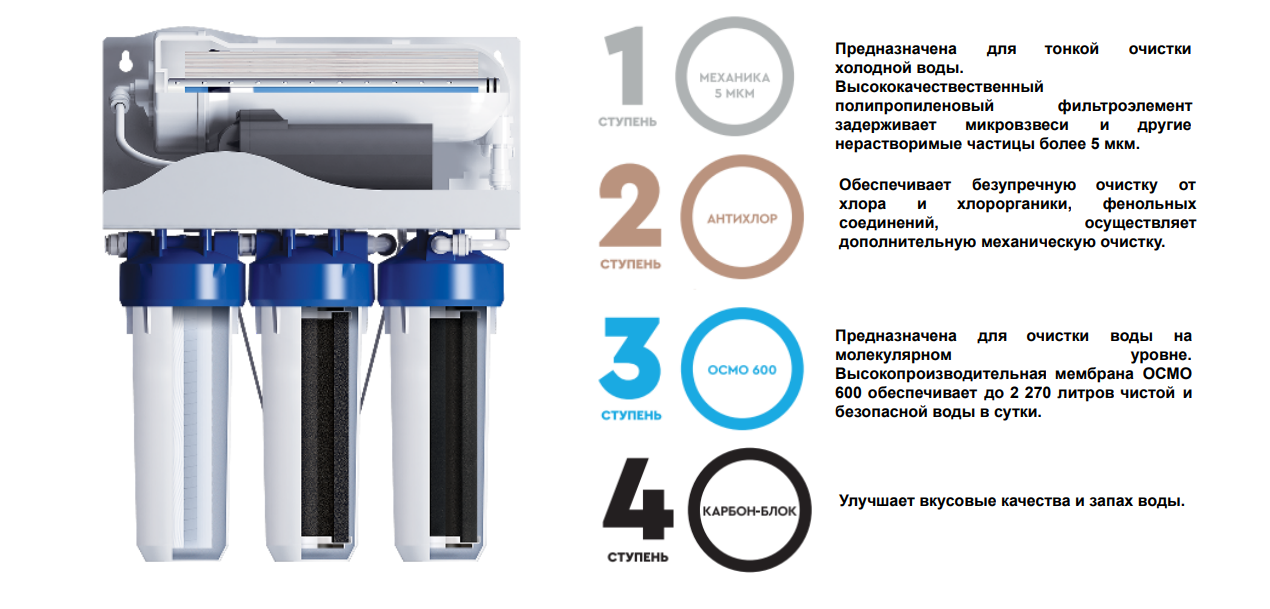 1
СТУПЕНЬ
МЕХАНИКА 5 МКМ

Предназначена для тонкой очистки холодной воды. Высококачественный полипропиленовый фильтроэлемент задерживает микровзвеси и другие нерастворимые частицы более 5 мкм.

2
СТУПЕНЬ
АНТИХЛОР

Обеспечивает безупречную очистку от хлора и хлорорганики, фенольных соединений, осуществляет дополнительную механическую очистку.

3
СТУПЕНЬ
ОСМО 600

Предназначена для очистки воды на молекулярном уровне. Высокопроизводительная мембрана ОСМО 600 обеспечивает до 2 270 литров чистой и безопасной воды в сутки.

4
СТУПЕНЬ
КАРБОН-БЛОК

Улучшает вкусовые качества и запах воды.