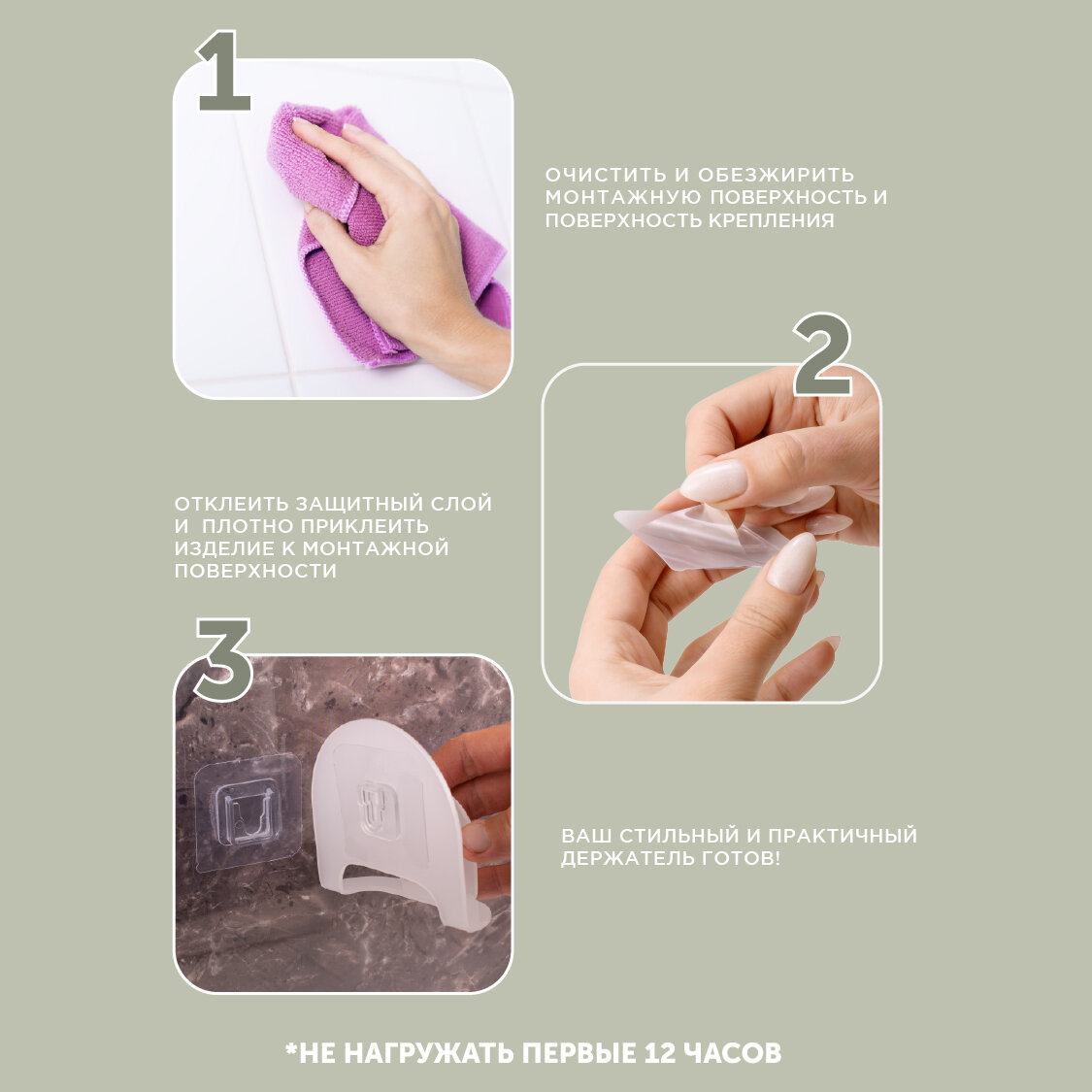 1

ОЧИСТИТЬ И ОБЕЗЖИРИТЬ МОНТАЖНУЮ ПОВЕРХНОСТЬ И ПОВЕРХНОСТЬ КРЕПЛЕНИЯ

2

ОТКЛЕИТЬ ЗАЩИТНЫЙ СЛОЙ И ПЛОТНО ПРИКЛЕИТЬ ИЗДЕЛИЕ К МОНТАЖНОЙ ПОВЕРХНОСТИ

3

ВАШ СТИЛЬНЫЙ И ПРАКТИЧНЫЙ ДЕРЖАТЕЛЬ ГОТОВ!

*НЕ НАГРУЖАТЬ ПЕРВЫЕ 12 ЧАСОВ