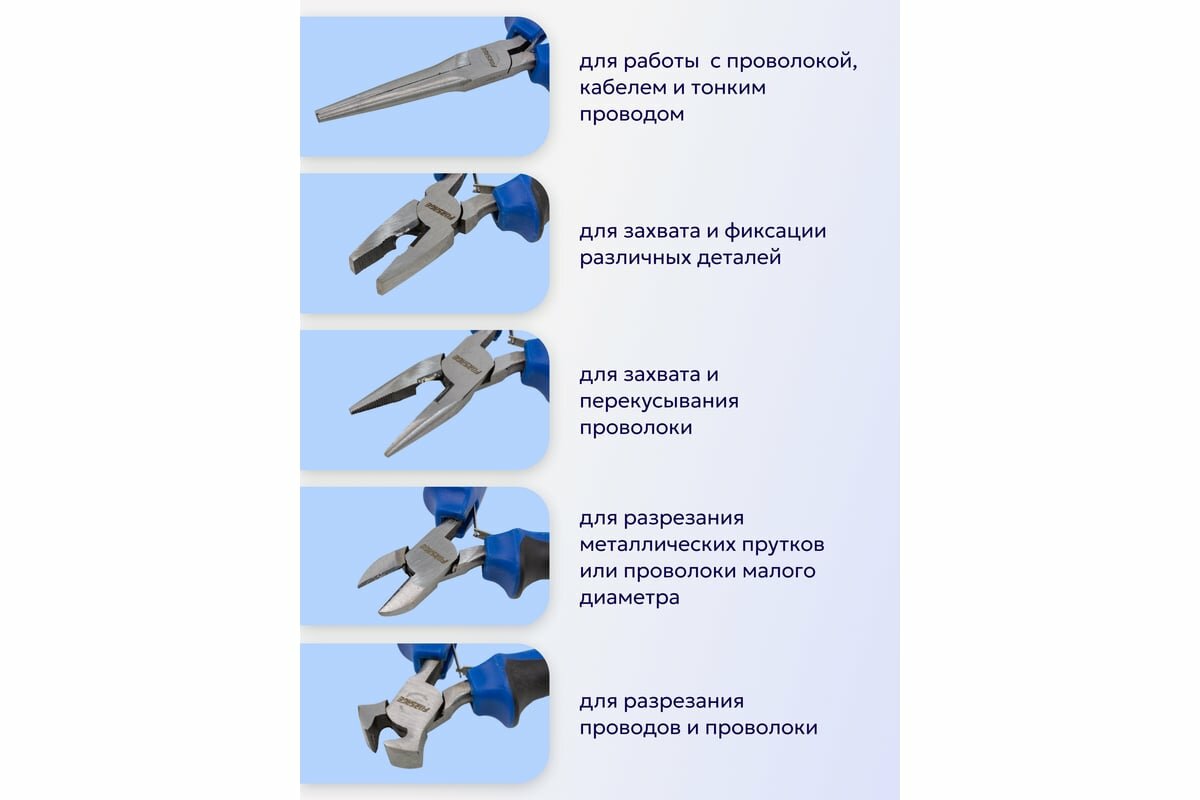 для работы с проволокой, кабелем и тонким проводом

для захвата и фиксации различных деталей

для захвата и перекусывания проволоки

для разрезания металлических прутков или проволоки малого диаметра

для разрезания проводов и проволоки