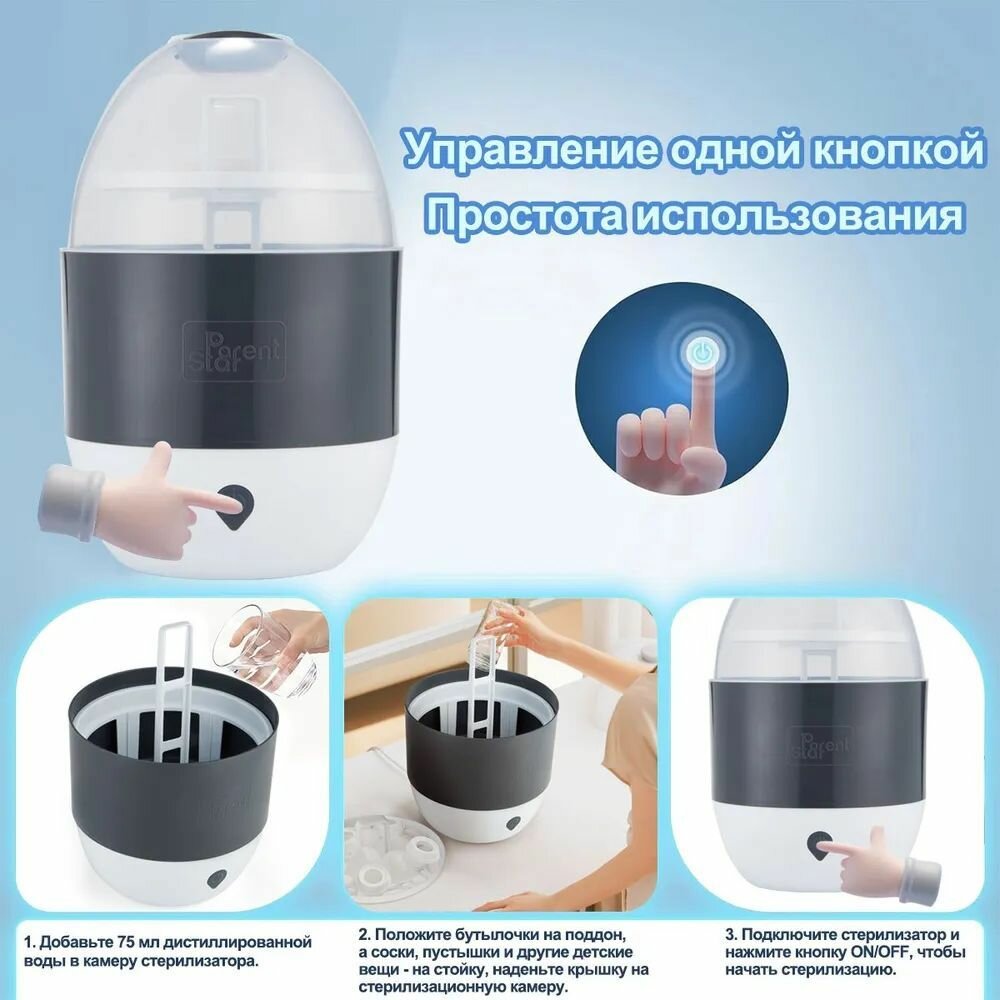 Управление одной кнопкой
Простота использования

Parent Star

Parent Star

1. Добавьте 75 мл дистиллированной воды в камеру стерилизатора.

2. Положите бутылочки на поддон, а соски, пустышки и другие детские вещи - на стойку, наденьте крышку на стерилизационную камеру.

3. Подключите стерилизатор и нажмите кнопку ON/OFF, чтобы начать стерилизацию.