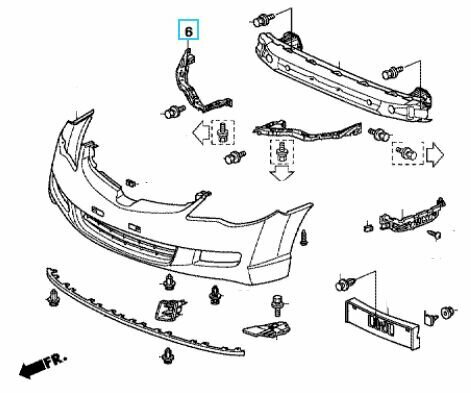 6

FR.