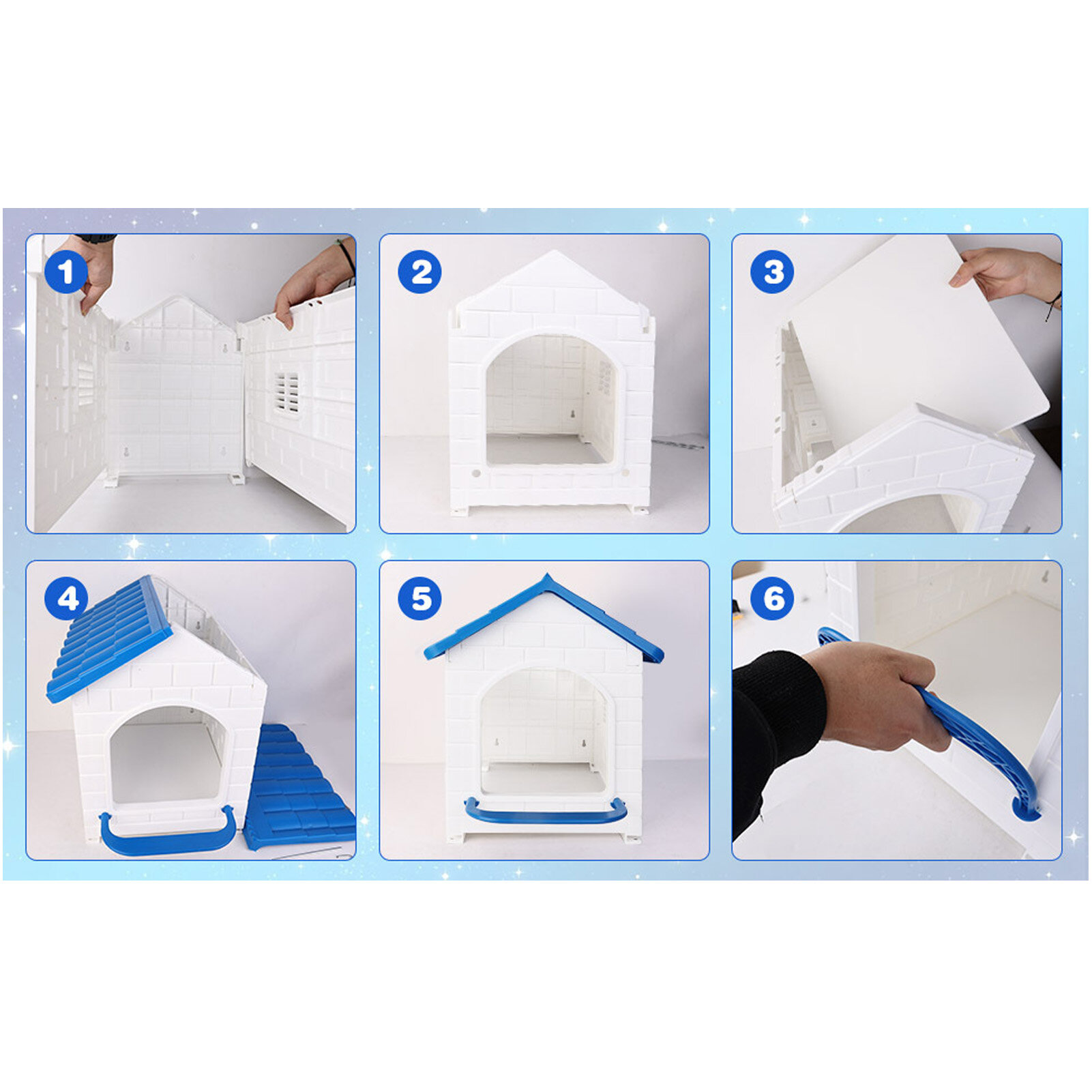 1

2

3

4

5

6