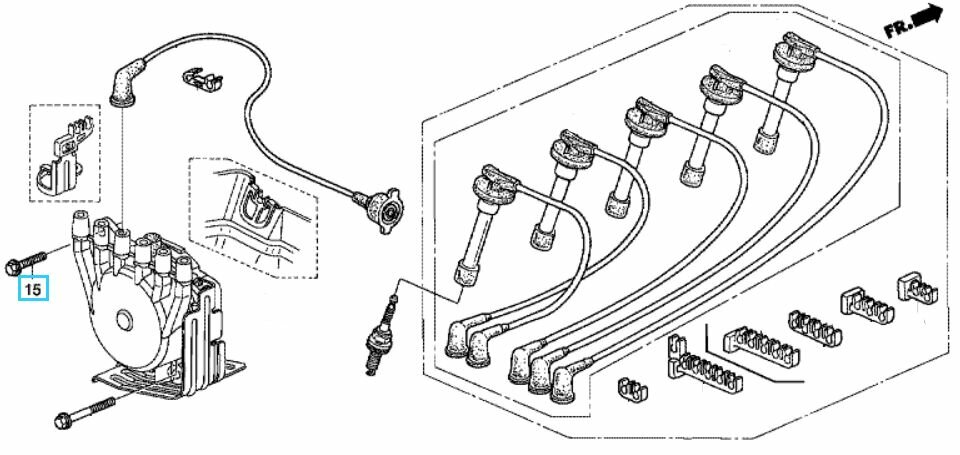 FR.

15