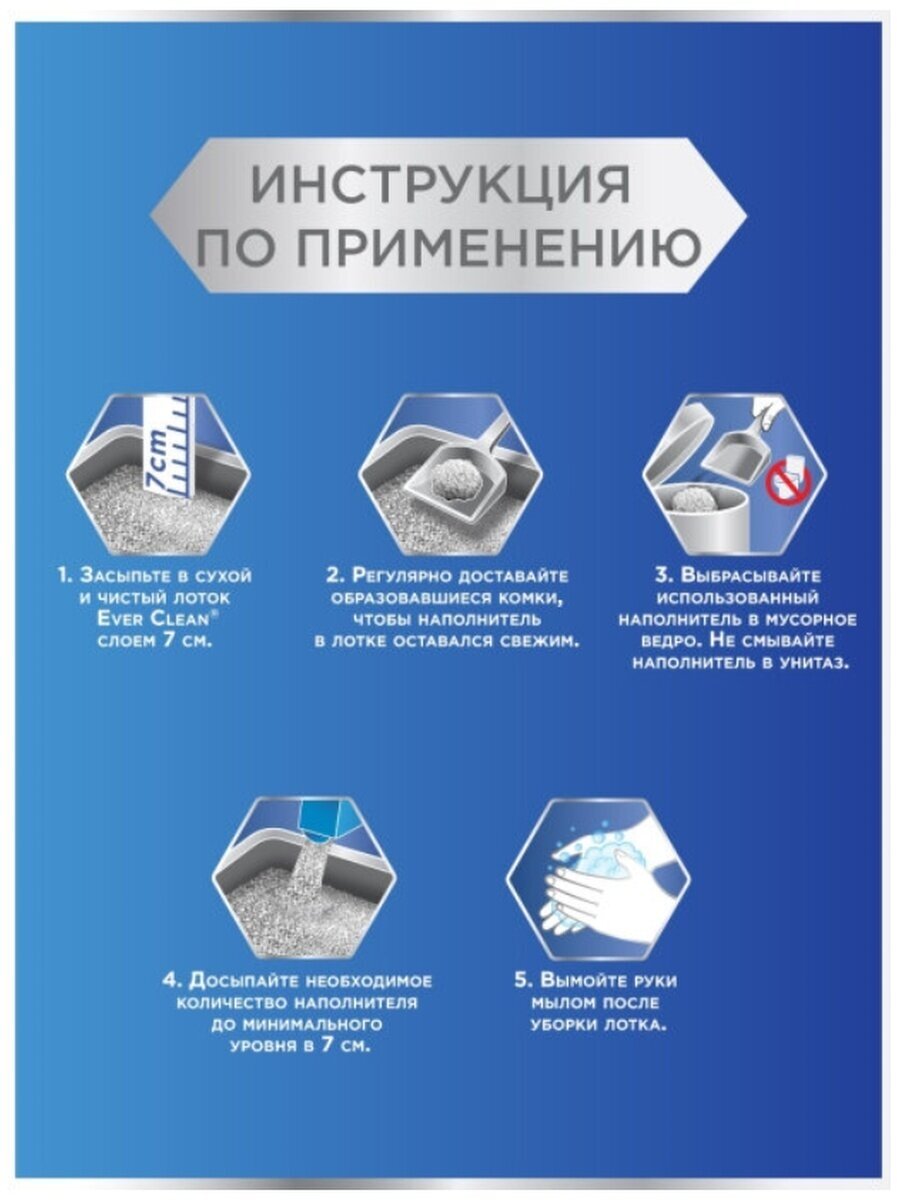 ИНСТРУКЦИЯ ПО ПРИМЕНЕНИЮ

7cm

1. Засыпьте в сухой и чистый лоток Ever Clean® слоем 7 см.

2. Регулярно доставайте образовавшиеся комки, чтобы наполнитель в лотке оставался свежим.

3. Выбрасывайте использованный наполнитель в мусорное ведро. Не смывайте наполнитель в унитаз.

4. Досыпайте необходимое количество наполнителя до минимального уровня в 7 см.

5. Вымойте руки мылом после уборки лотка.