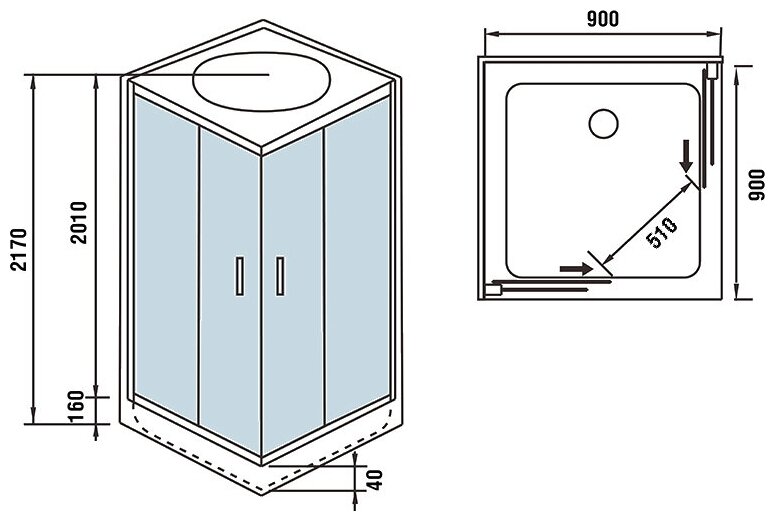 2170
2010
160
40
900
900
510