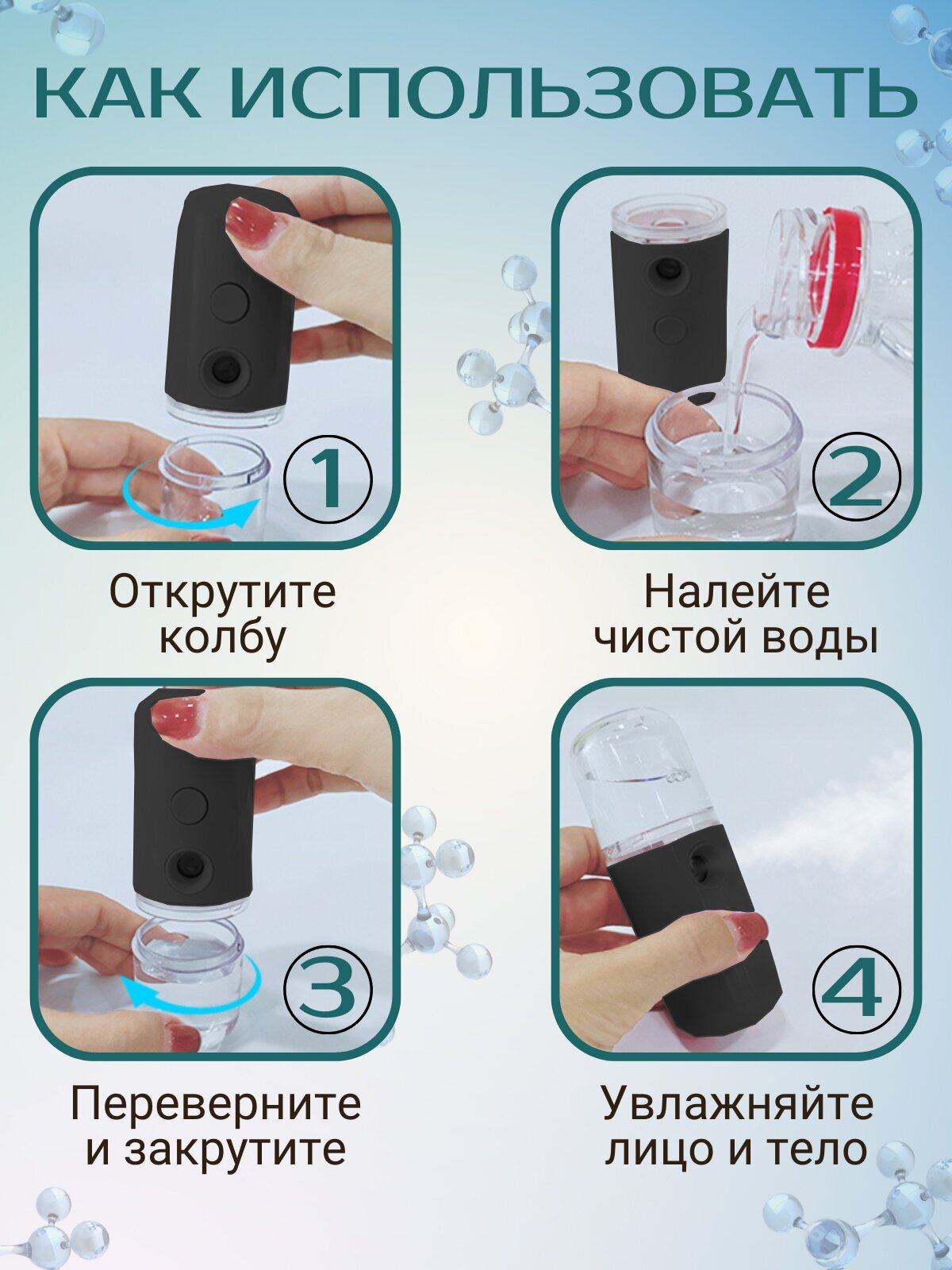 КАК ИСПОЛЬЗОВАТЬ

1

Открутите колбу

2

Налейте чистой воды

3

Переверните и закрутите

4

Увлажняйте лицо и тело