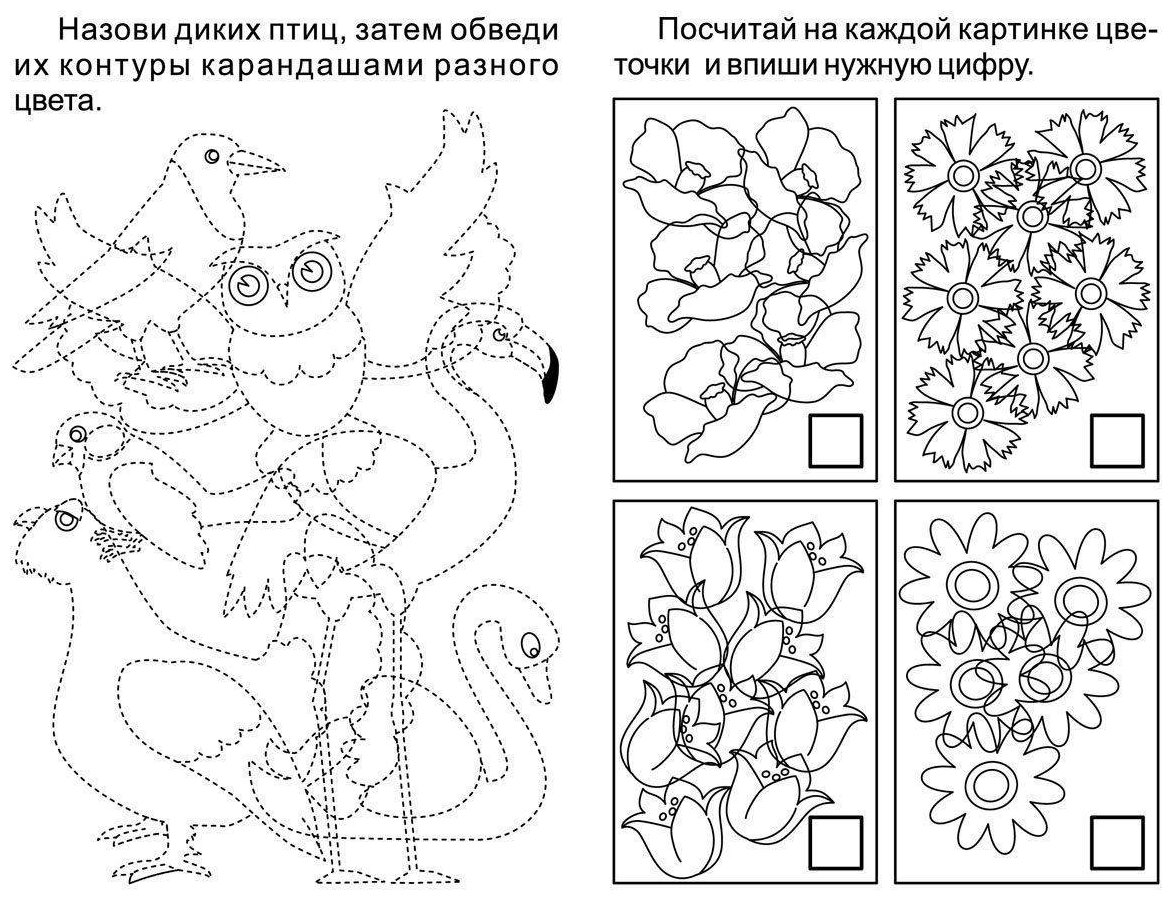 Назови диких птиц, затем обведи их контуры карандашами разного цвета.

Посчитай на каждой картинке цветочки и впиши нужную цифру.