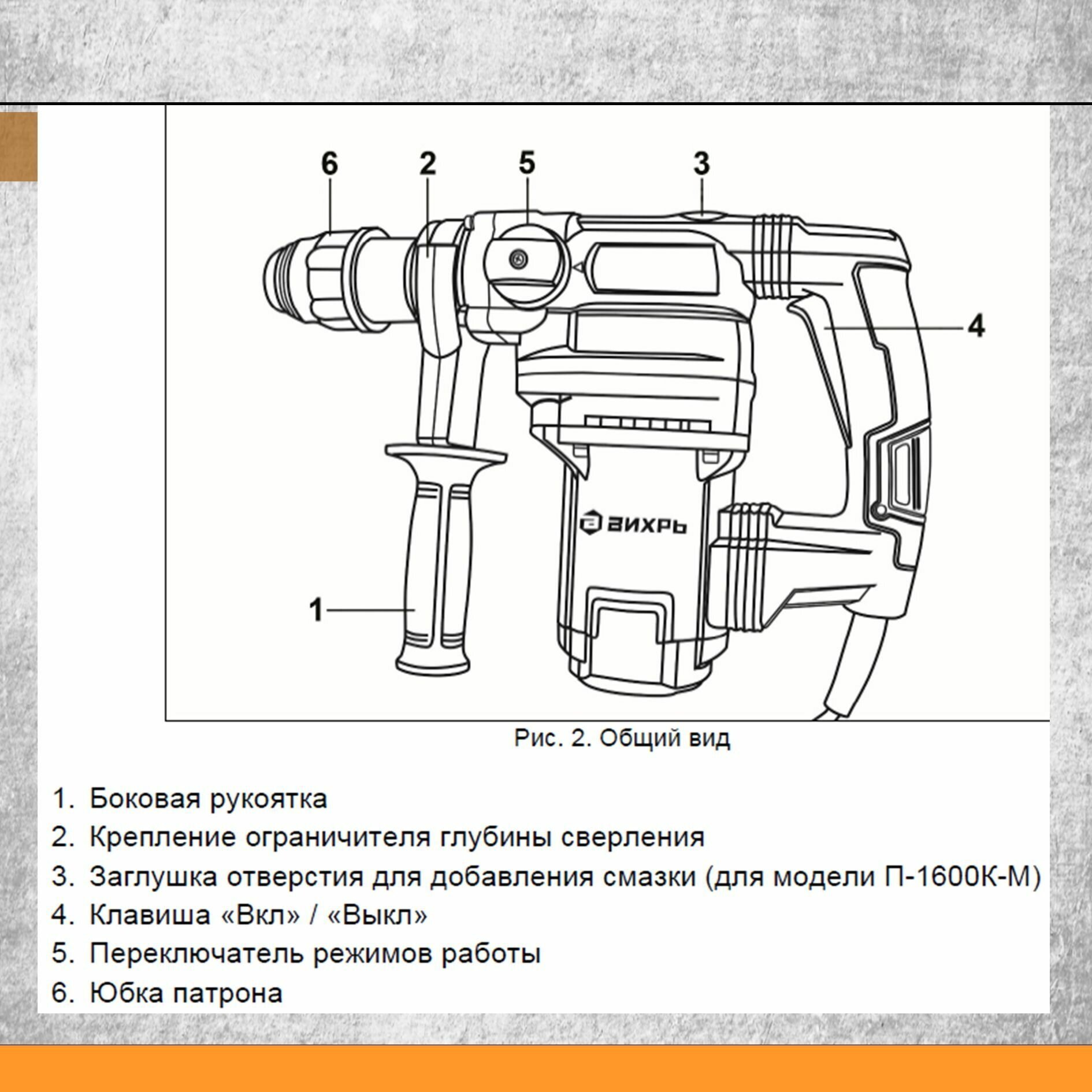 6 2 5 3

4

ВИХРЬ

1

Рис. 2. Общий вид

1. Боковая рукоятка
2. Крепление ограничителя глубины сверления
3. Заглушка отверстия для добавления смазки (для модели П-1600К-М)
4. Клавиша «Вкл» / «Выкл»
5. Переключатель режимов работы
6. Юбка патрона