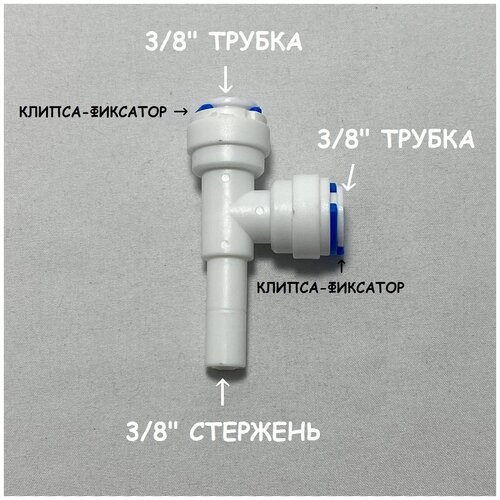 3/8" ТРУБКА
↓
КЛИПСА-ФИКСАТОР →
3/8" ТРУБКА
↓
↑
КЛИПСА-ФИКСАТОР
↑
3/8" СТЕРЖЕНЬ