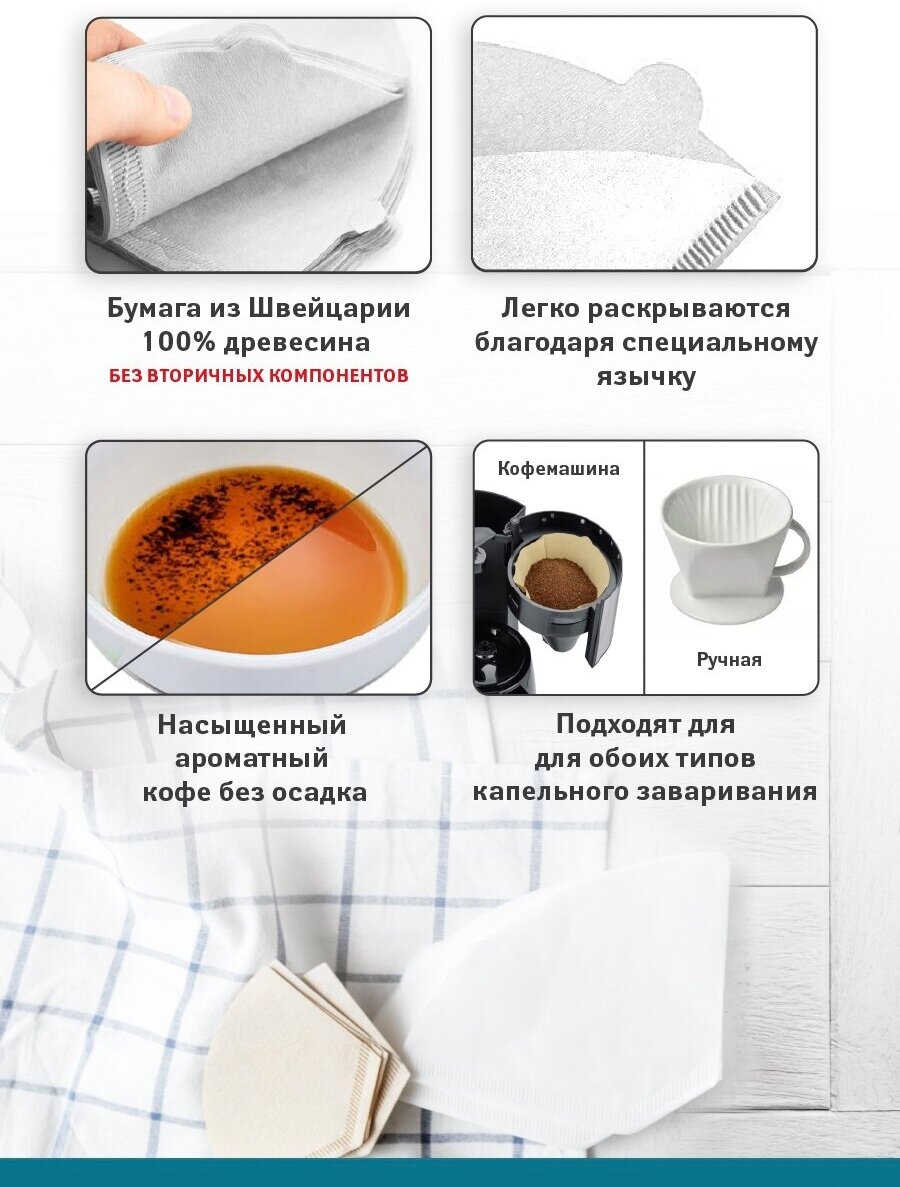 Бумага из Швейцарии
100% древесина
БЕЗ ВТОРИЧНЫХ КОМПОНЕНТОВ

Легко раскрываются благодаря специальному язычку

Насыщенный ароматный кофе без осадка

Кофемашина

Ручная

Подходят для для обоих типов капельного заваривания