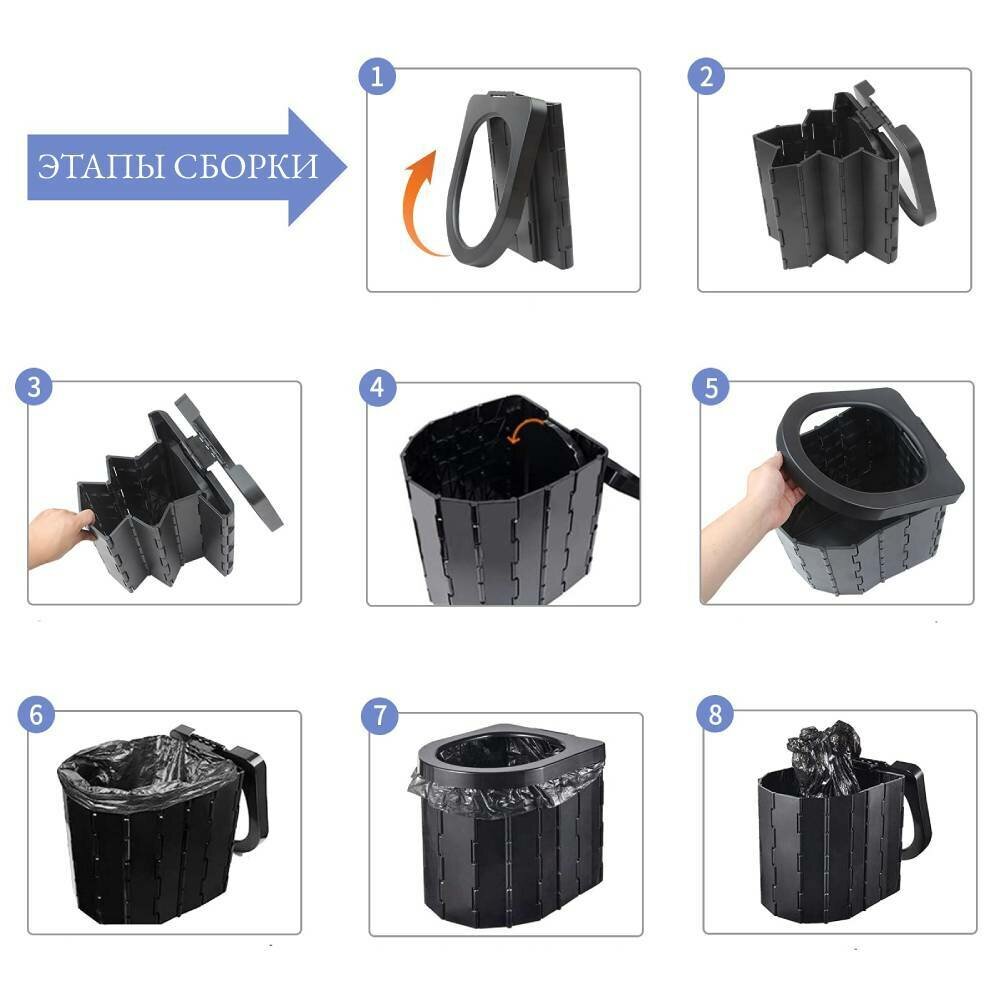 ЭТАПЫ СБОРКИ

1

2

3

4

5

6

7

8