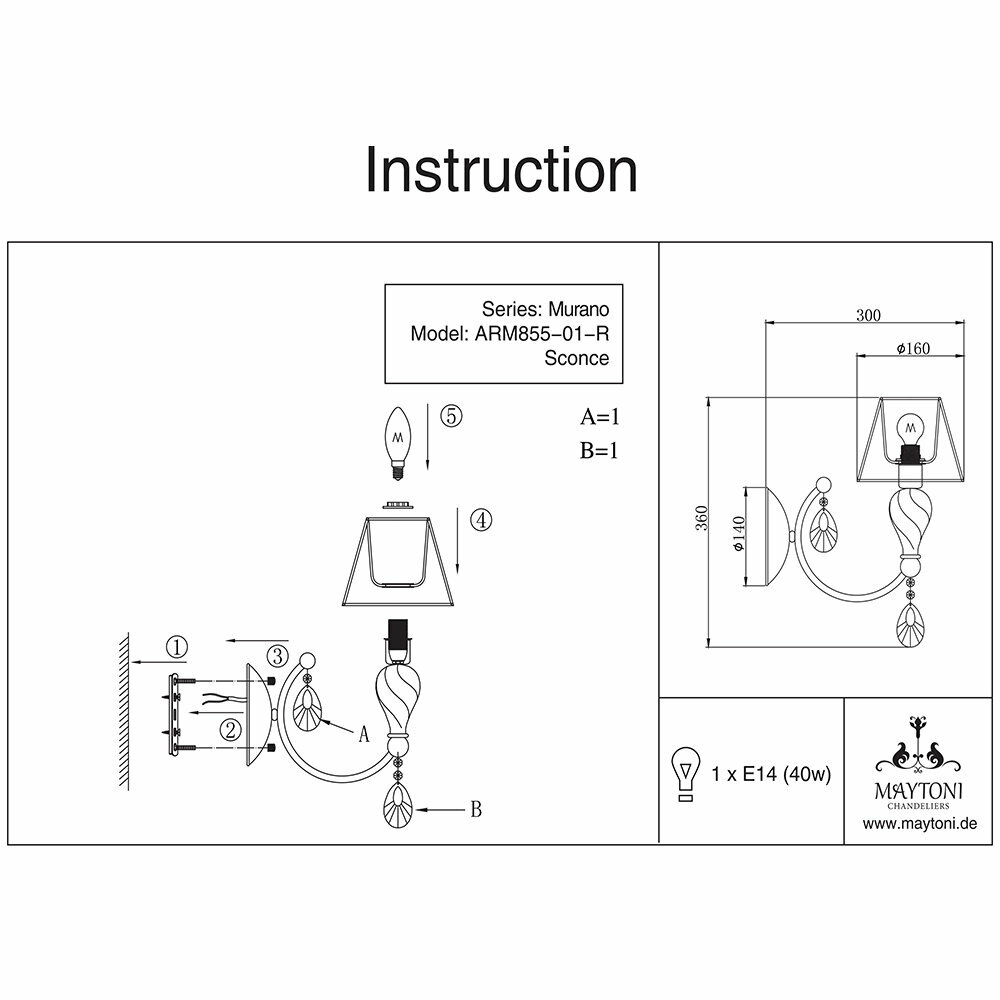 Instruction

Series: Murano
Model: ARM855-01-R
Sconce

A=1
B=1

5
4
1
3
2
A
B

300
ϕ160
360
ϕ140

1 x E14 (40w)

MAYTONI
CHANDELIERS
www.maytoni.de