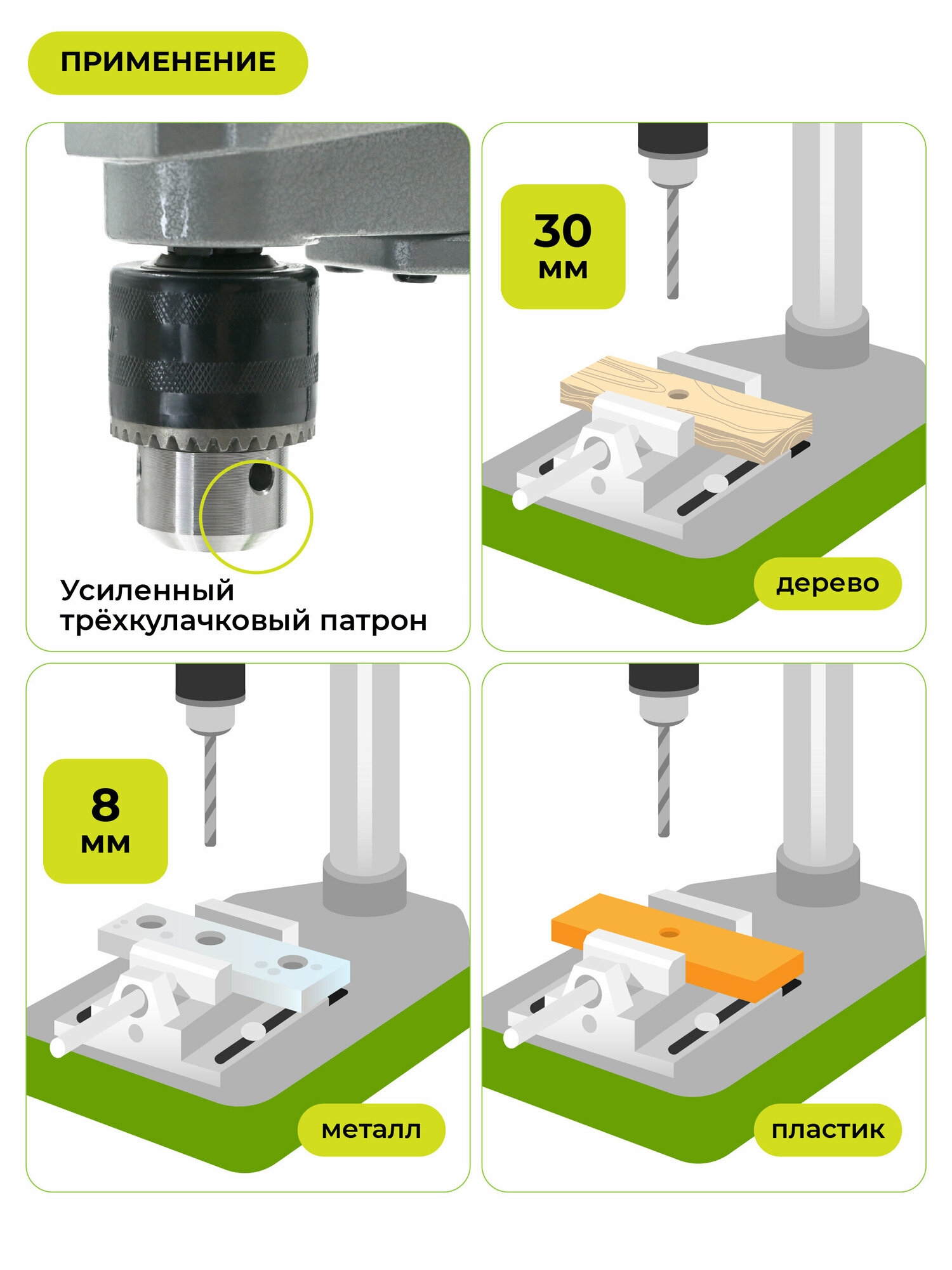 ПРИМЕНЕНИЕ

Усиленный трёхкулачковый патрон

30 мм

дерево

8 мм

металл

пластик