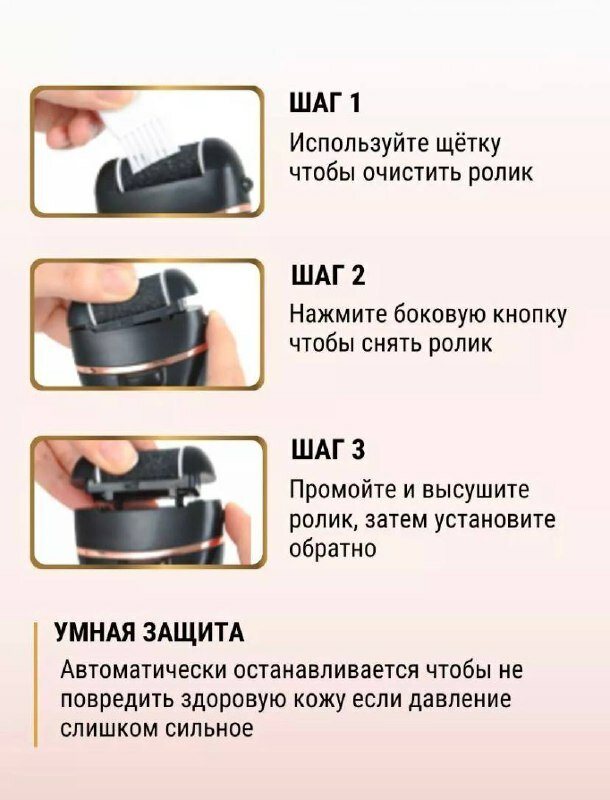 ШАГ 1
Используйте щётку чтобы очистить ролик

ШАГ 2
Нажмите боковую кнопку чтобы снять ролик

ШАГ 3
Промойте и высушите ролик, затем установите обратно

УМНАЯ ЗАЩИТА
Автоматически останавливается чтобы не повредить здоровую кожу если давление слишком сильное