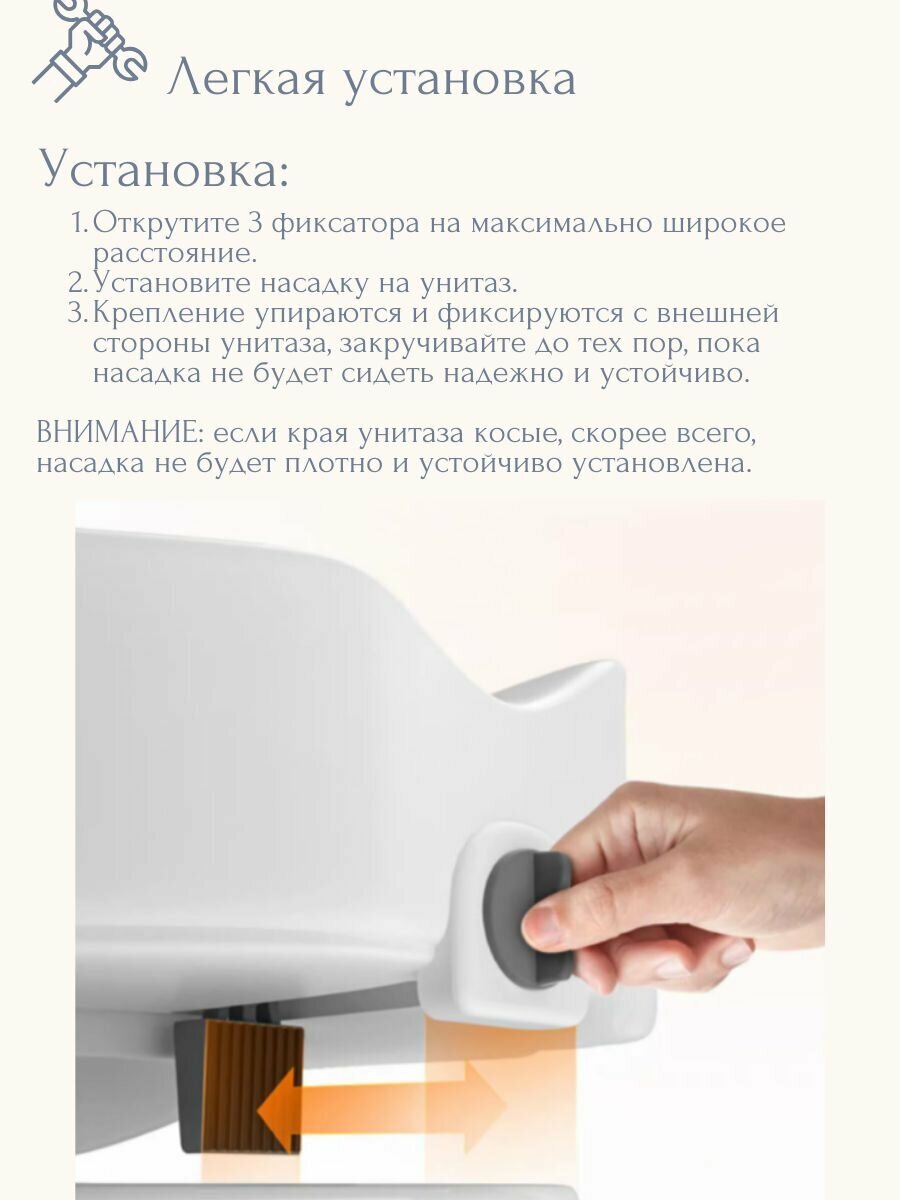 Легкая установка

Установка:

1. Открутите 3 фиксатора на максимально широкое расстояние.
2. Установите насадку на унитаз.
3. Крепление упираются и фиксируются с внешней стороны унитаза, закручивайте до тех пор, пока насадка не будет сидеть надежно и устойчиво.

ВНИМАНИЕ: если края унитаза косые, скорее всего, насадка не будет плотно и устойчиво установлена.