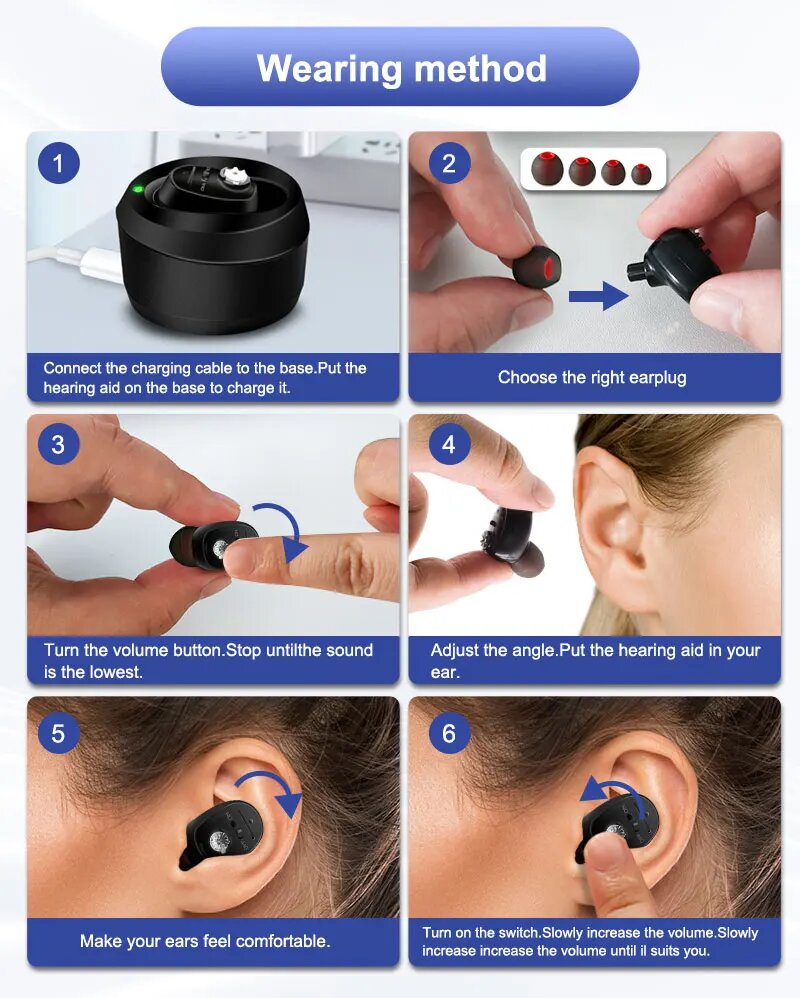 Wearing method

1

Connect the charging cable to the base.Put the hearing aid on the base to charge it.

2

Choose the right earplug

3

Turn the volume button.Stop untilthe sound is the lowest.

4

Adjust the angle.Put the hearing aid in your ear.

5

Make your ears feel comfortable.

6

Turn on the switch.Slowly increase the volume.Slowly increase increase the volume until il suits you.