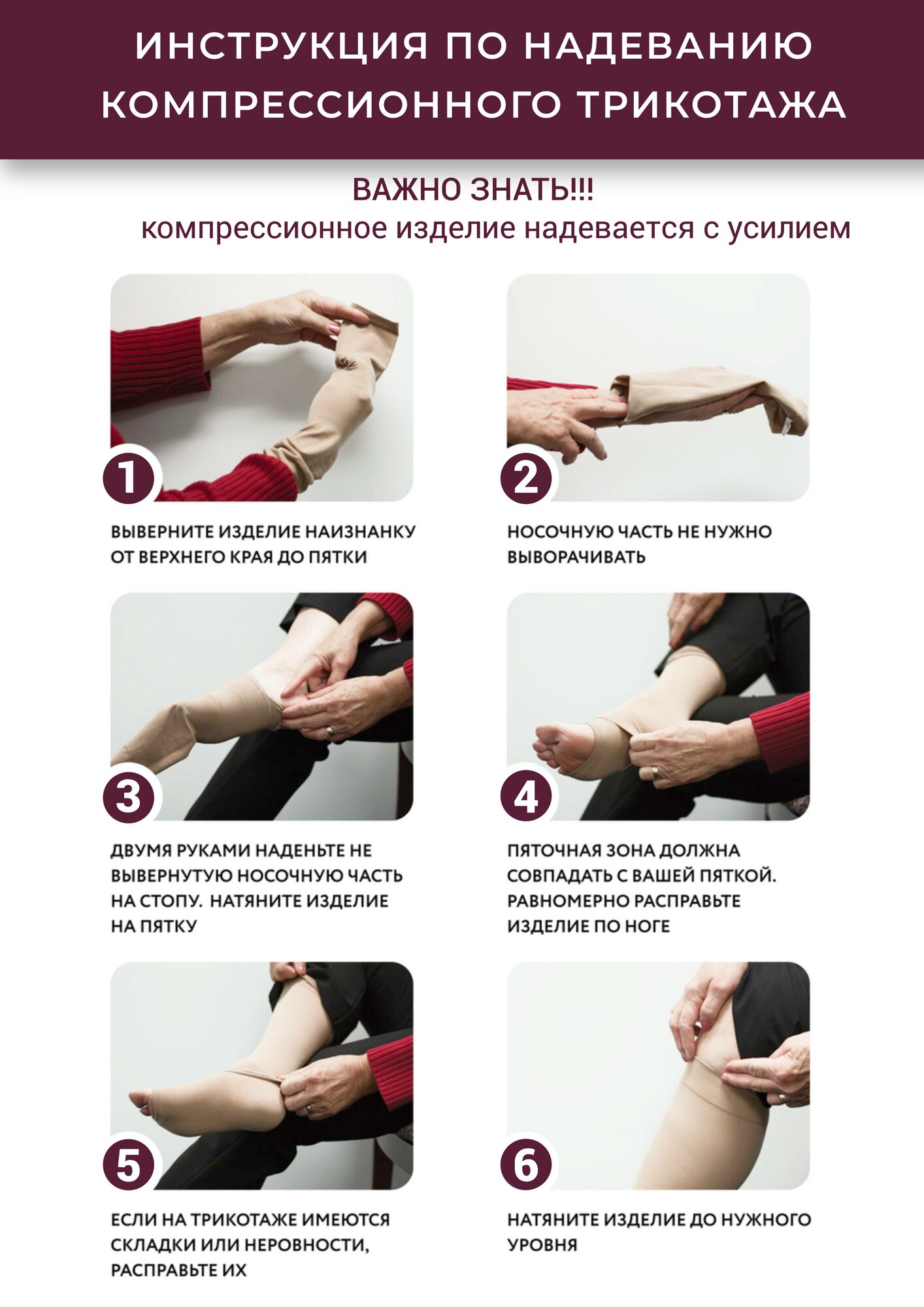 ИНСТРУКЦИЯ ПО НАДЕВАНИЮ КОМПРЕССИОННОГО ТРИКОТАЖА

ВАЖНО ЗНАТЬ!!!
компрессионное изделие надевается с усилием

1

ВЫВЕРНИТЕ ИЗДЕЛИЕ НАИЗНАНКУ ОТ ВЕРХНЕГО КРАЯ ДО ПЯТКИ

2

НОСОЧНУЮ ЧАСТЬ НЕ НУЖНО ВЫВОРАЧИВАТЬ

3

ДВУМЯ РУКАМИ НАДЕНЬТЕ НЕ ВЫВЕРНУТУЮ НОСОЧНУЮ ЧАСТЬ НА СТОПУ. НАТЯНИТЕ ИЗДЕЛИЕ НА ПЯТКУ

4

ПЯТОЧНАЯ ЗОНА ДОЛЖНА СОВПАДАТЬ С ВАШЕЙ ПЯТКОЙ. РАВНОМЕРНО РАСПРАВЬТЕ ИЗДЕЛИЕ ПО НОГЕ

5

ЕСЛИ НА ТРИКОТАЖЕ ИМЕЮТСЯ СКЛАДКИ ИЛИ НЕРОВНОСТИ, РАСПРАВЬТЕ ИХ

6

НАТЯНИТЕ ИЗДЕЛИЕ ДО НУЖНОГО УРОВНЯ