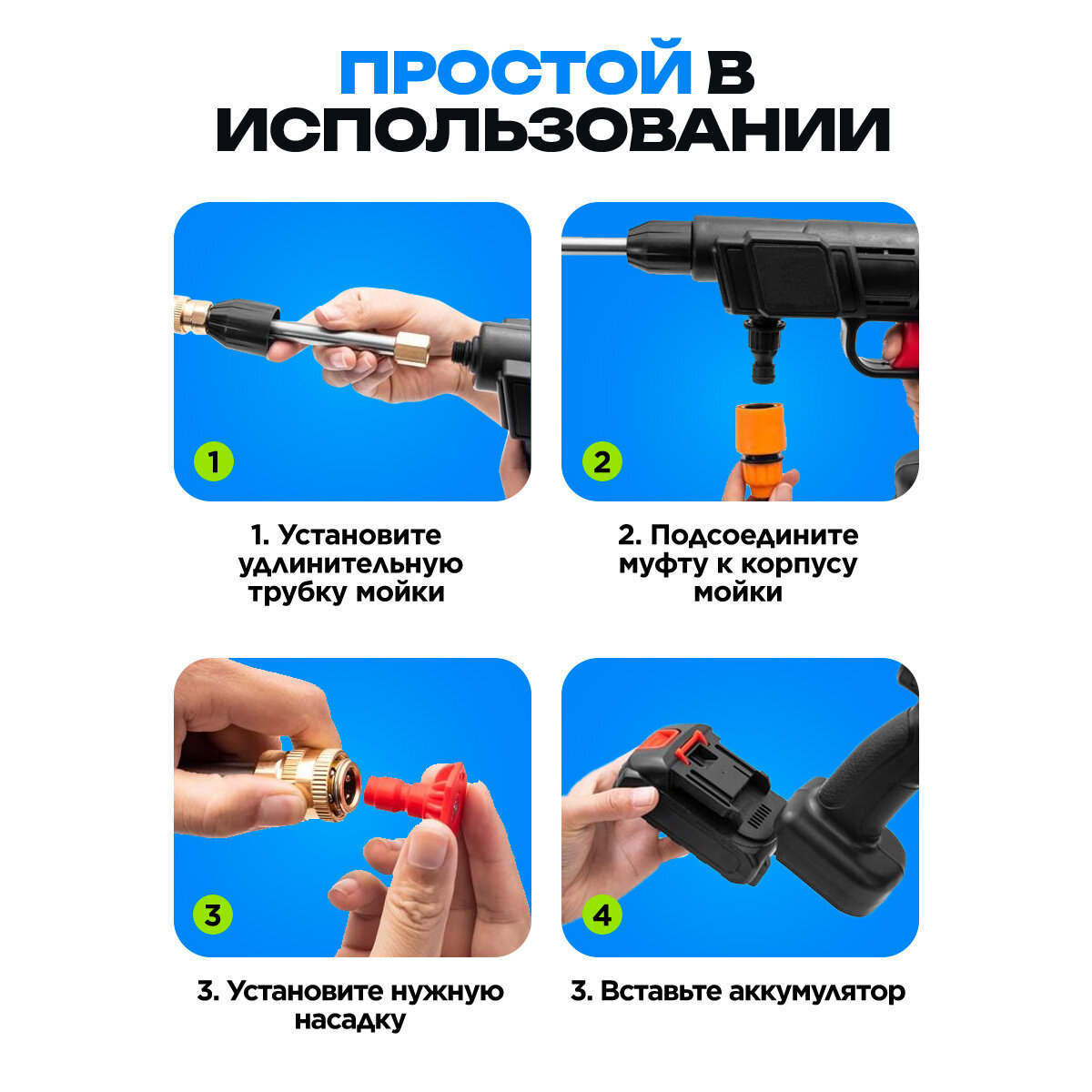 ПРОСТОЙ В ИСПОЛЬЗОВАНИИ

1

1. Установите удлинительную трубку мойки

2

2. Подсоедините муфту к корпусу мойки

3

3. Установите нужную насадку

4

3. Вставьте аккумулятор