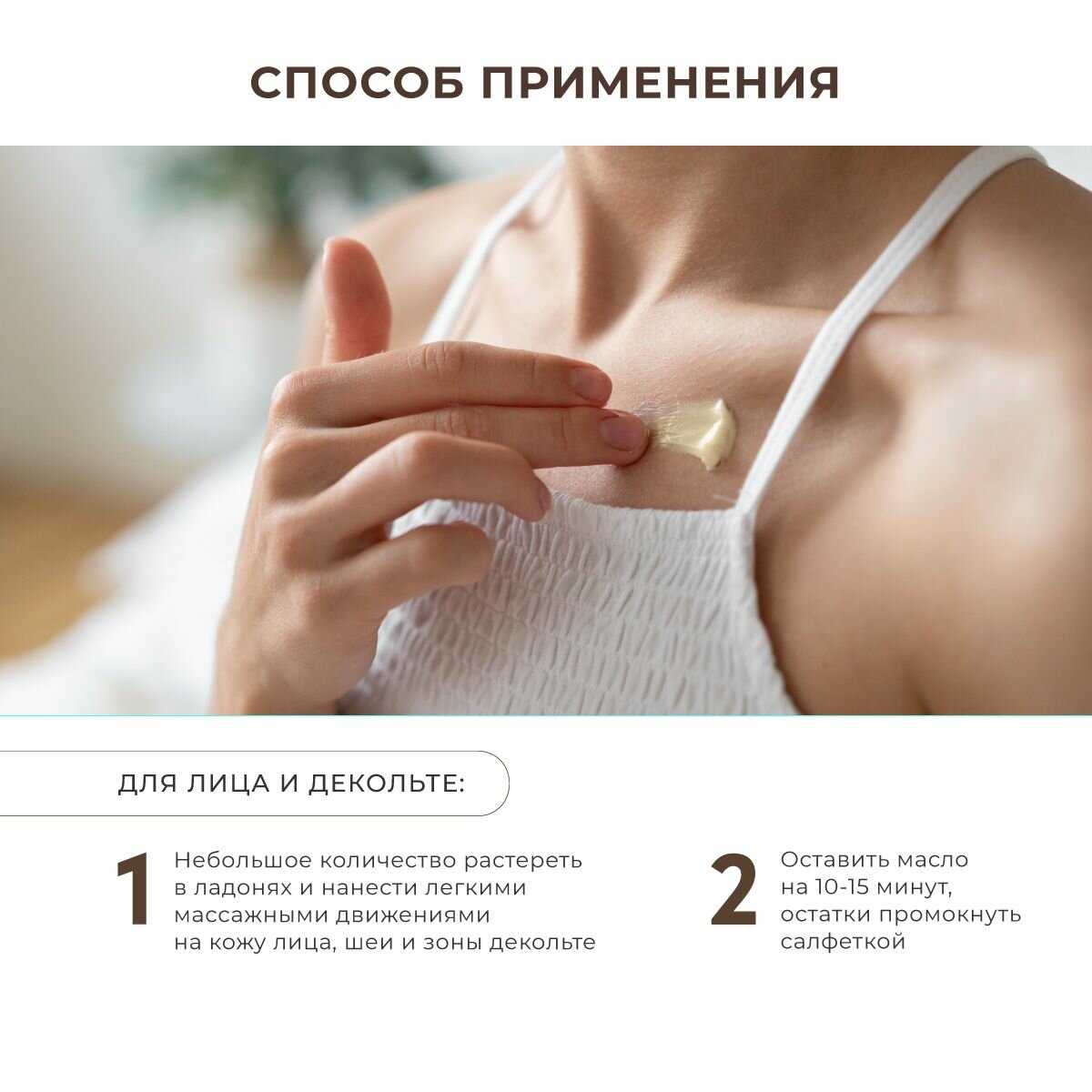 СПОСОБ ПРИМЕНЕНИЯ

ДЛЯ ЛИЦА И ДЕКОЛЬТЕ:

1 Небольшое количество растереть в ладонях и нанести легкими массажными движениями на кожу лица, шеи и зоны декольте

2 Оставить масло на 10-15 минут, остатки промокнуть салфеткой