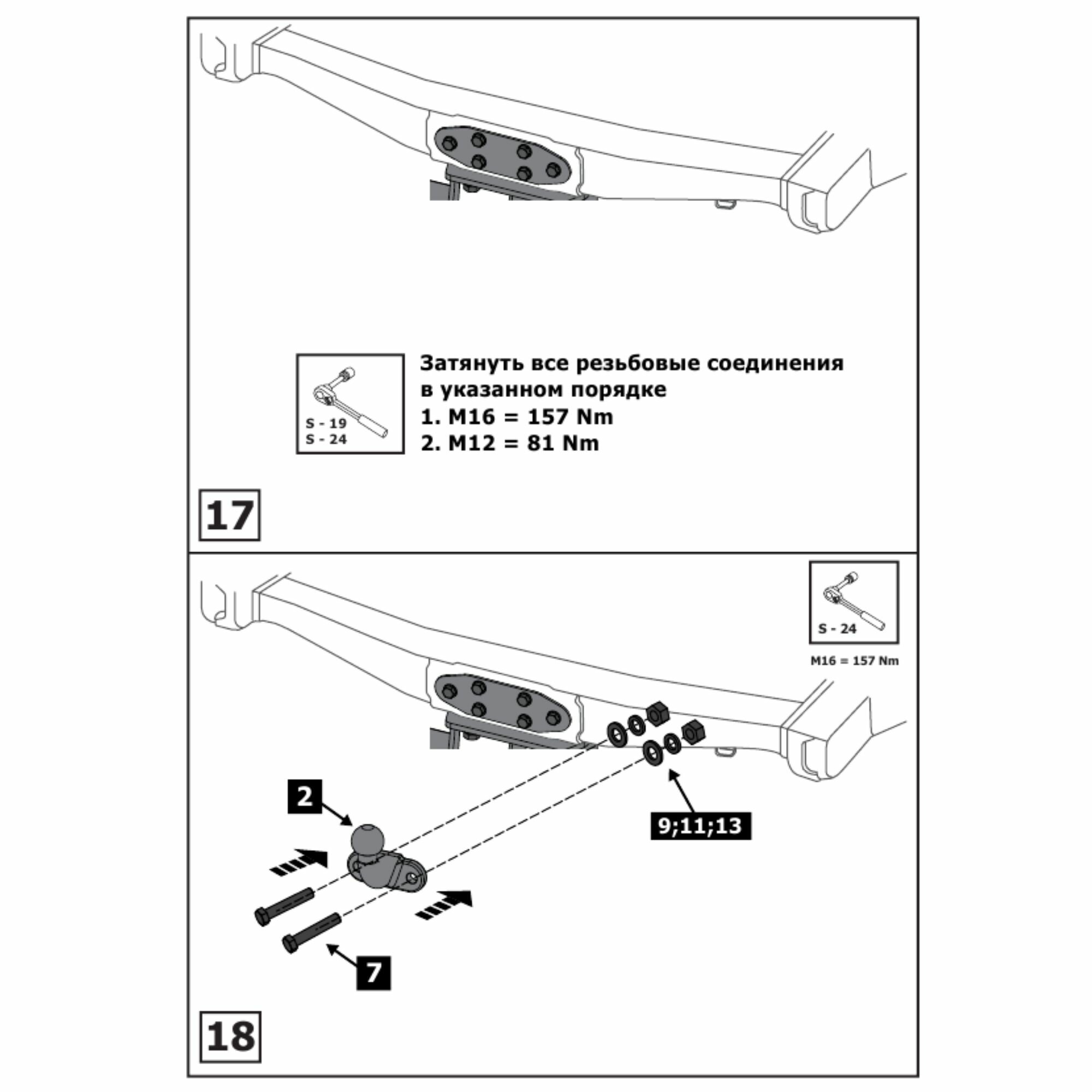 S - 19
S - 24

Затянуть все резьбовые соединения в указанном порядке
1. M16 = 157 Nm
2. M12 = 81 Nm

17

S - 24

M16 = 157 Nm

2

9;11;13

7

18