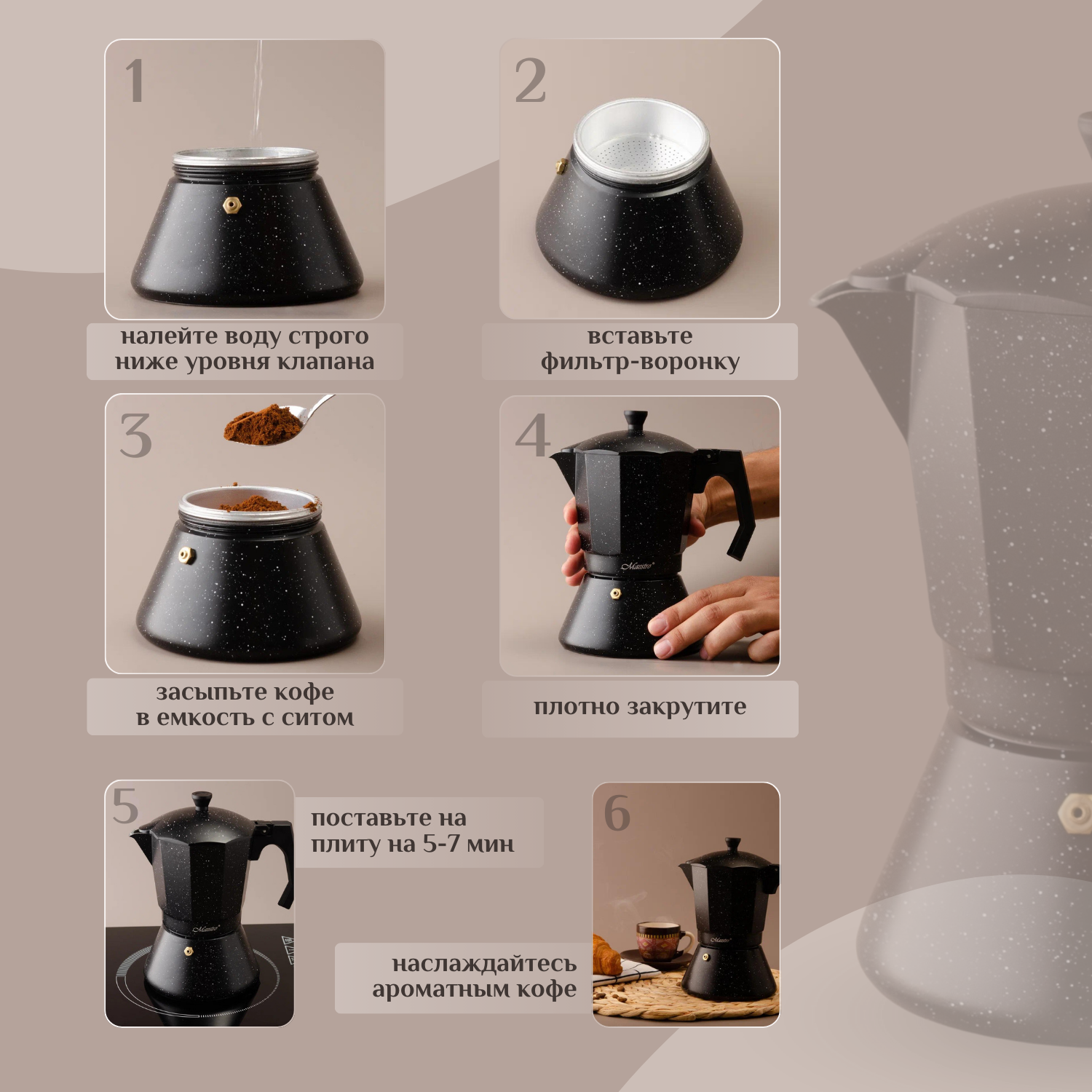 1

налейте воду строго ниже уровня клапана

2

вставьте фильтр-воронку

3

засыпьте кофе в емкость с ситом

4

Maestro

плотно закрутите

5

Maestro

поставьте на плиту на 5-7 мин

6

Maestro

наслаждайтесь ароматным кофе