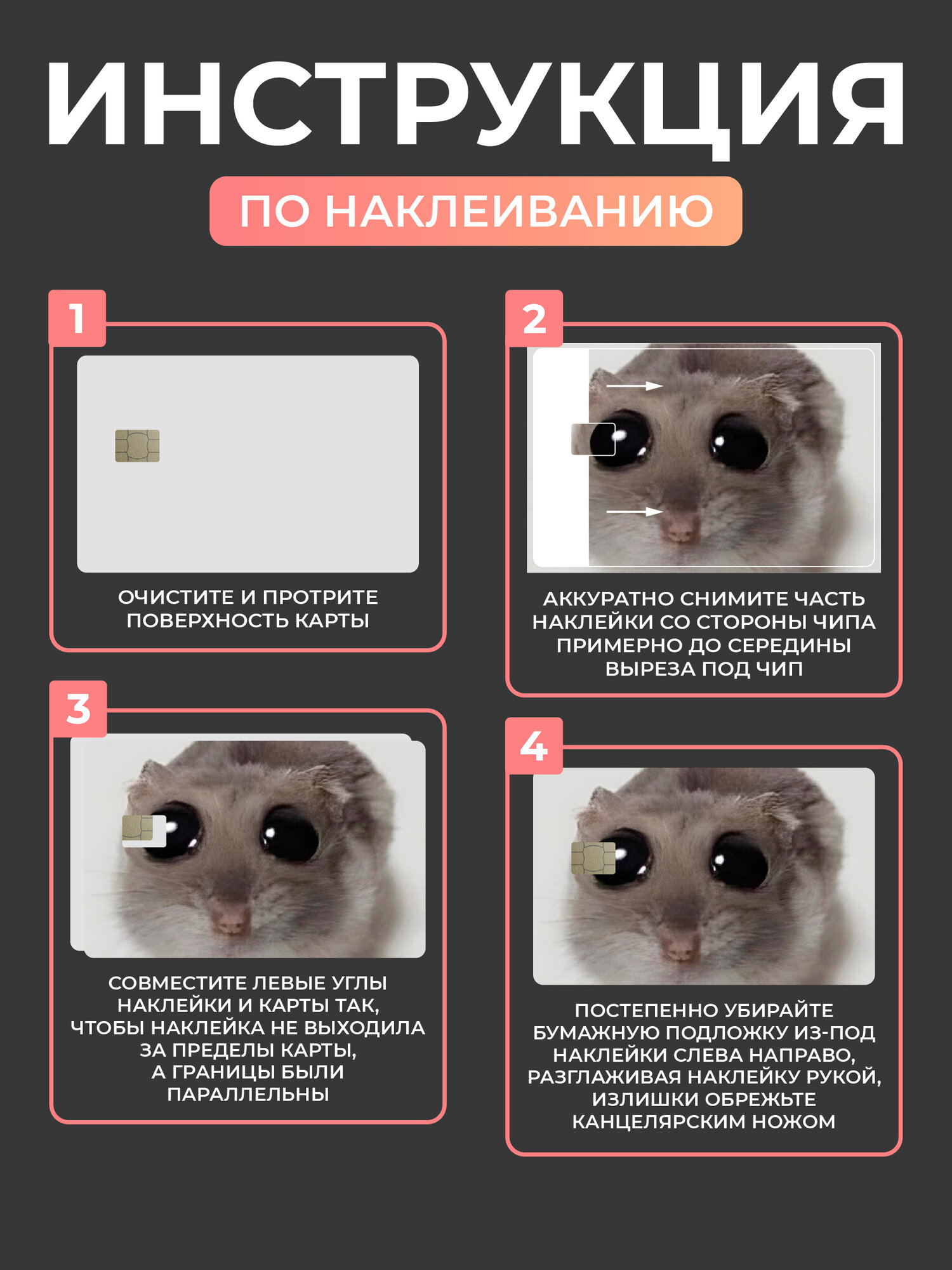 ИНСТРУКЦИЯ

ПО НАКЛЕИВАНИЮ

1

ОЧИСТИТЕ И ПРОТРИТЕ ПОВЕРХНОСТЬ КАРТЫ

2

АККУРАТНО СНИМИТЕ ЧАСТЬ НАКЛЕЙКИ СО СТОРОНЫ ЧИПА ПРИМЕРНО ДО СЕРЕДИНЫ ВЫРЕЗА ПОД ЧИП

3

СОВМЕСТИТЕ ЛЕВЫЕ УГЛЫ НАКЛЕЙКИ И КАРТЫ ТАК, ЧТОБЫ НАКЛЕЙКА НЕ ВЫХОДИЛА ЗА ПРЕДЕЛЫ КАРТЫ, А ГРАНИЦЫ БЫЛИ ПАРАЛЛЕЛЬНЫ

4

ПОСТЕПЕННО УБИРАЙТЕ БУМАЖНУЮ ПОДЛОЖКУ ИЗ-ПОД НАКЛЕЙКИ СЛЕВА НАПРАВО, РАЗГЛАЖИВАЯ НАКЛЕЙКУ РУКОЙ, ИЗЛИШКИ ОБРЕЖЬТЕ КАНЦЕЛЯРСКИМ НОЖОМ