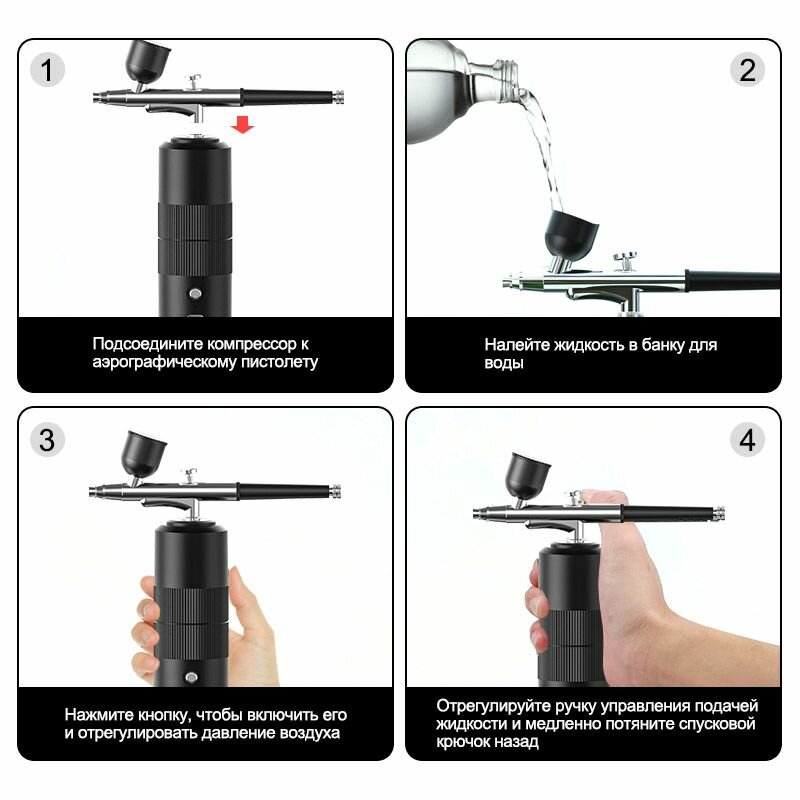 1

Подсоедините компрессор к аэрографическому пистолету

2

Налейте жидкость в банку для воды

3

Нажмите кнопку, чтобы включить его и отрегулировать давление воздуха

4

Отрегулируйте ручку управления подачей жидкости и медленно потяните спусковой крючок назад