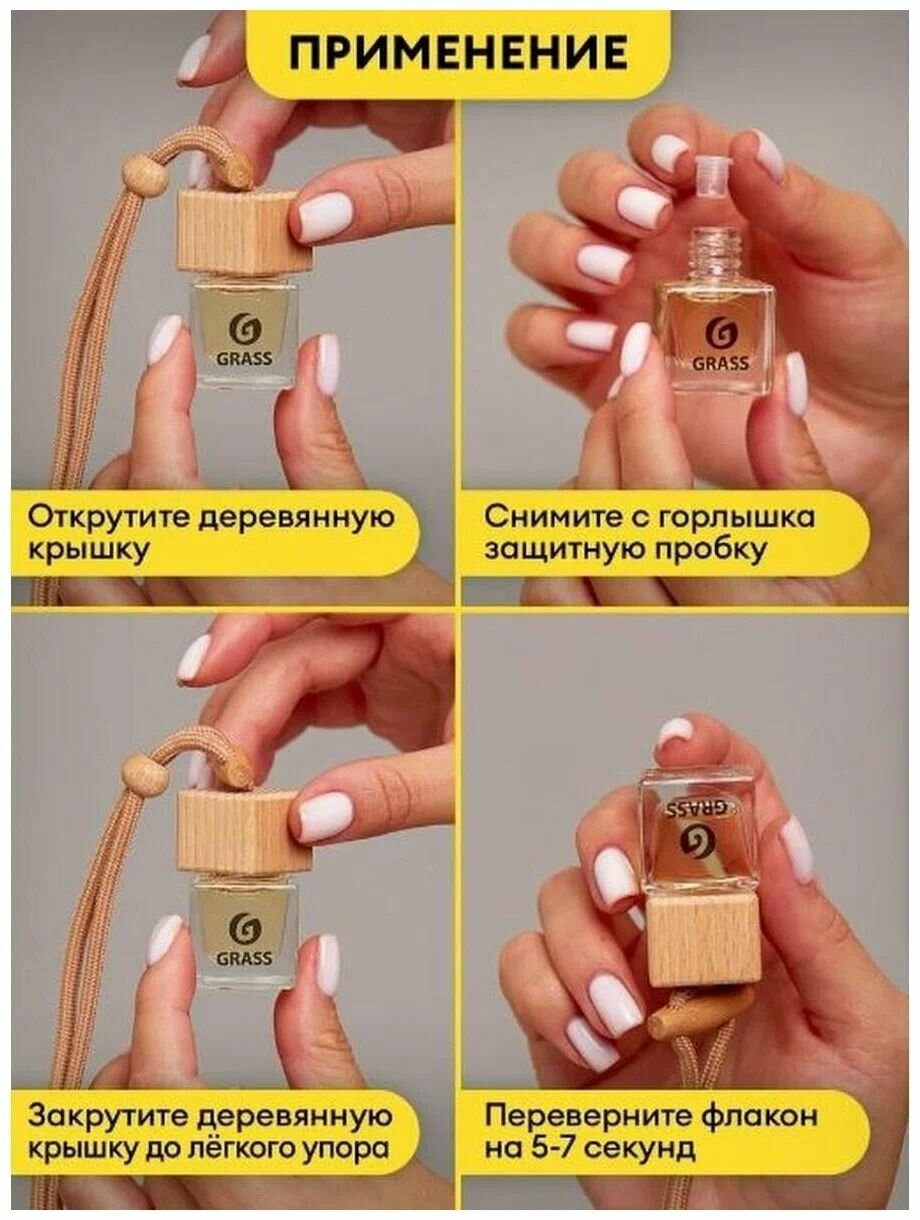 ПРИМЕНЕНИЕ

GRASS

Открутите деревянную крышку

GRASS

Снимите с горлышка защитную пробку

GRASS

Закрутите деревянную крышку до лёгкого упора

GRASS

Переверните флакон на 5-7 секунд