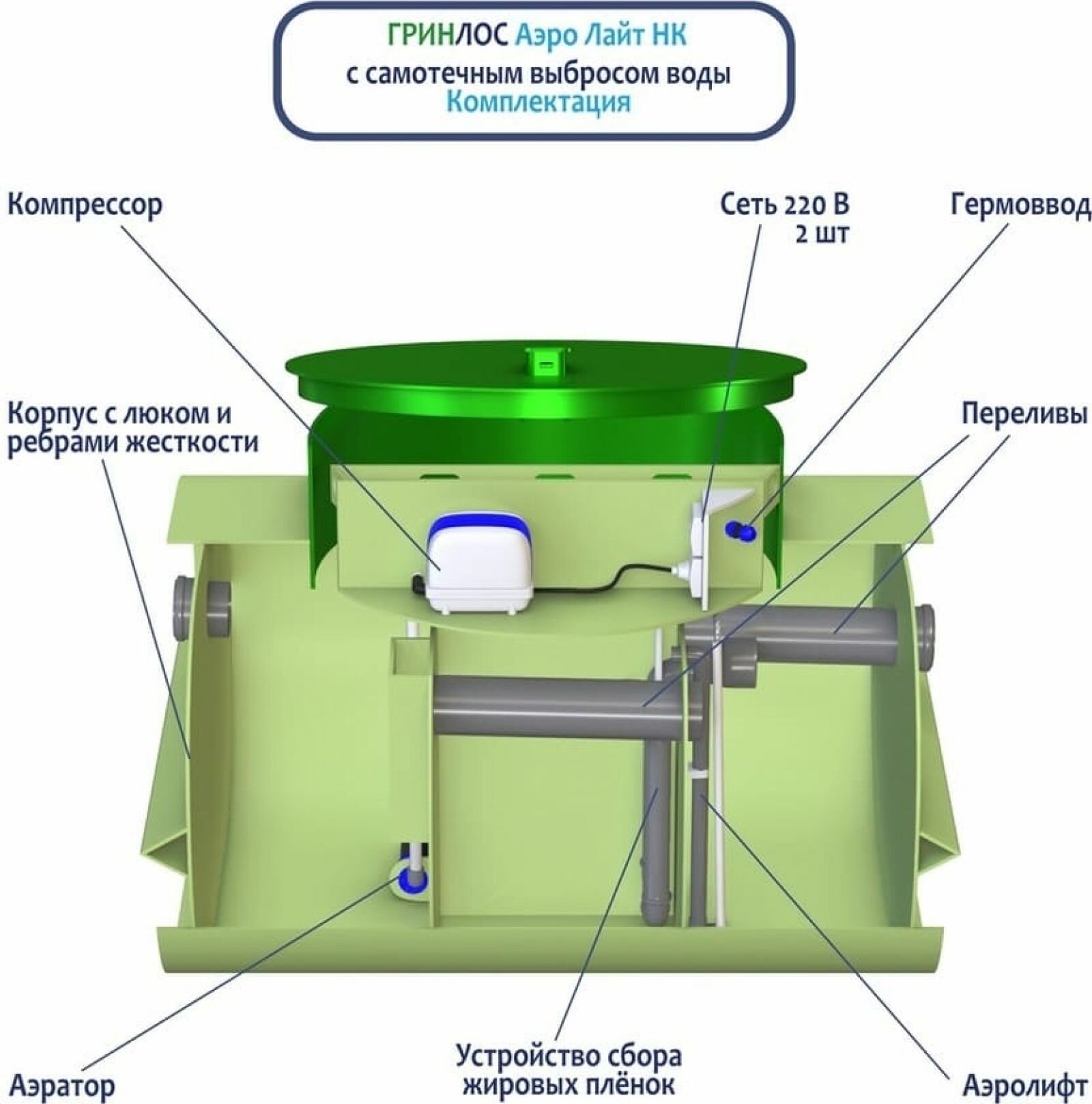 ГРИНЛОС Аэро Лайт НК
с самотечным выбросом воды
Комплектация

Компрессор

Сеть 220 В
2 шт

Гермоввод

Корпус с люком и ребрами жесткости

Переливы

Аэратор

Устройство сбора жировых плёнок

Аэролифт