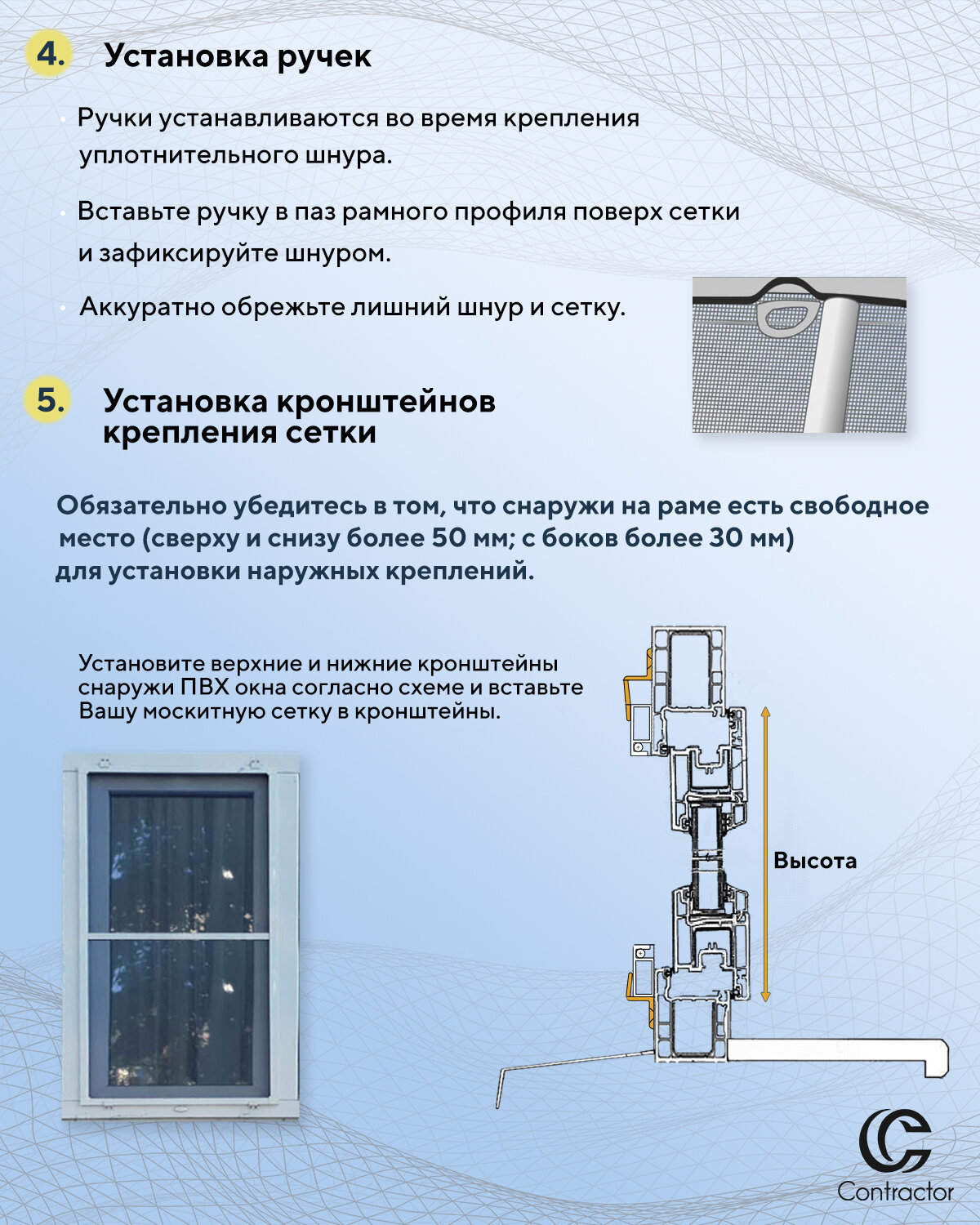 4. Установка ручек

Ручки устанавливаются во время крепления уплотнительного шнура.

Вставьте ручку в паз рамного профиля поверх сетки и зафиксируйте шнуром.

Аккуратно обрежьте лишний шнур и сетку.

5. Установка кронштейнов крепления сетки

Обязательно убедитесь в том, что снаружи на раме есть свободное место (сверху и снизу более 50 мм; с боков более 30 мм) для установки наружных креплений.

Установите верхние и нижние кронштейны снаружи ПВХ окна согласно схеме и вставьте Вашу москитную сетку в кронштейны.

Высота

Contractor