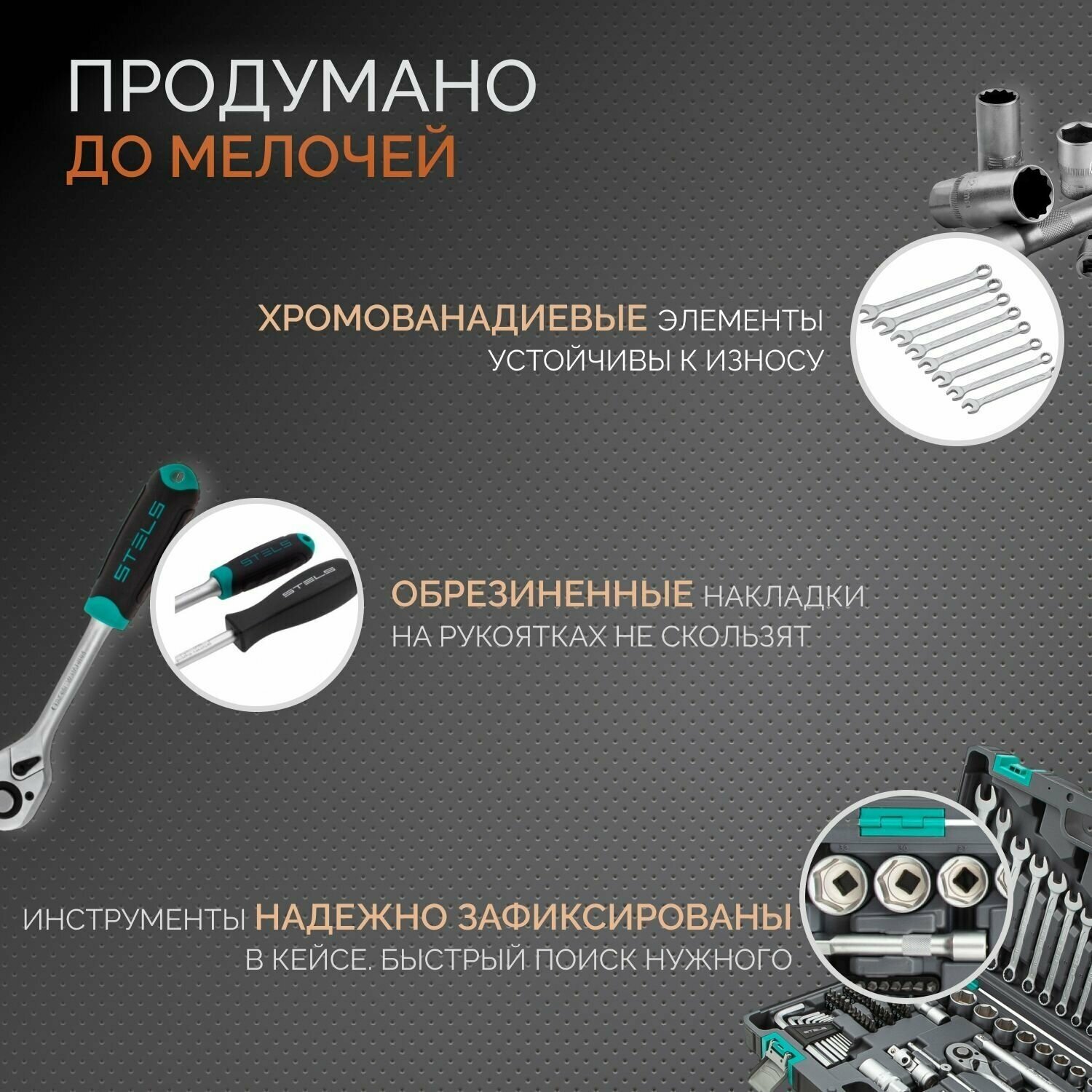 ПРОДУМАНО
ДО МЕЛОЧЕЙ

ХРОМОВАНАДИЕВЫЕ ЭЛЕМЕНТЫ УСТОЙЧИВЫ К ИЗНОСУ

STELS

STELS

STELS

ОБРЕЗИНЕННЫЕ НАКЛАДКИ НА РУКОЯТКАХ НЕ СКОЛЬЗЯТ

ИНСТРУМЕНТЫ НАДЕЖНО ЗАФИКСИРОВАНЫ В КЕЙСЕ. БЫСТРЫЙ ПОИСК НУЖНОГО

STELS