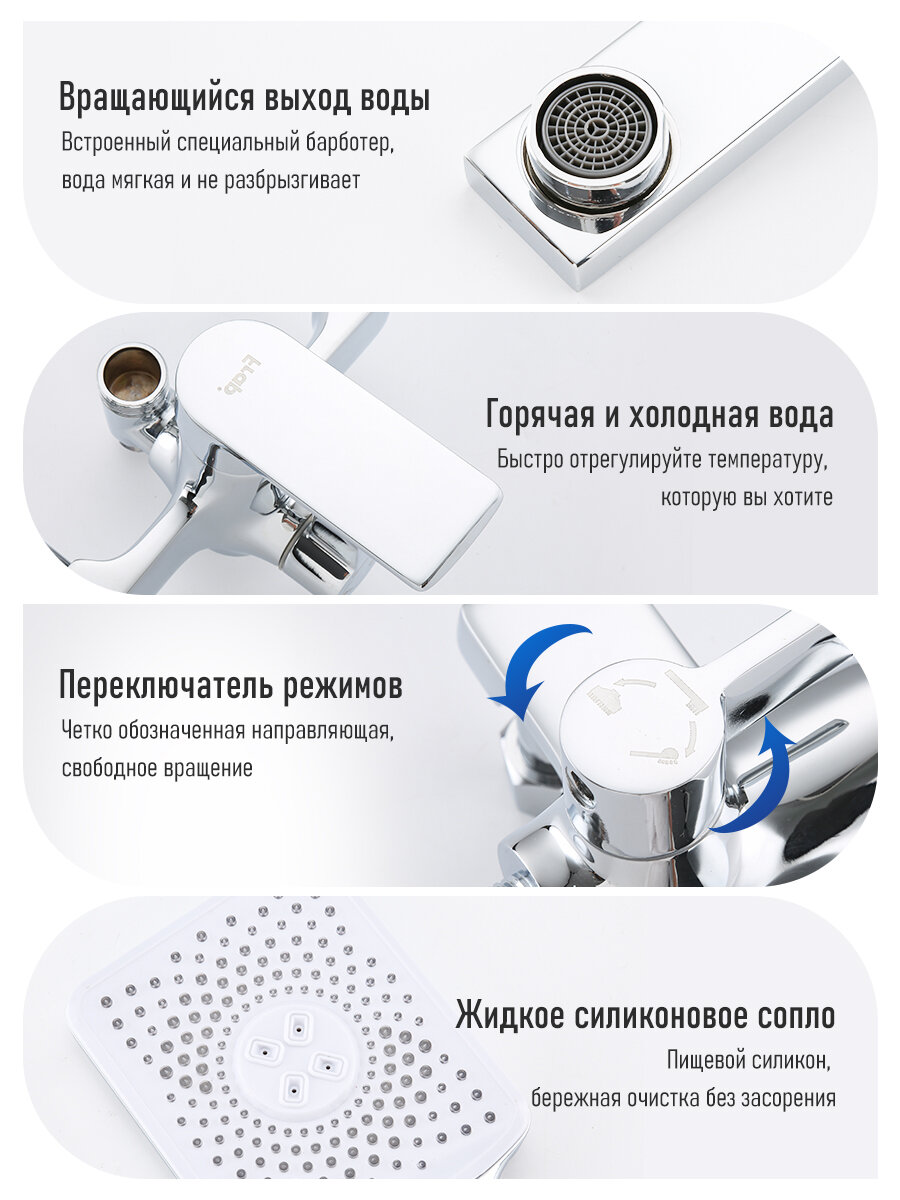 Вращающийся выход воды
Встроенный специальный барботер, вода мягкая и не разбрызгивает

Frap

Горячая и холодная вода
Быстро отрегулируйте температуру, которую вы хотите

Переключатель режимов
Четко обозначенная направляющая, свободное вращение

Жидкое силиконовое сопло
Пищевой силикон, бережная очистка без засорения