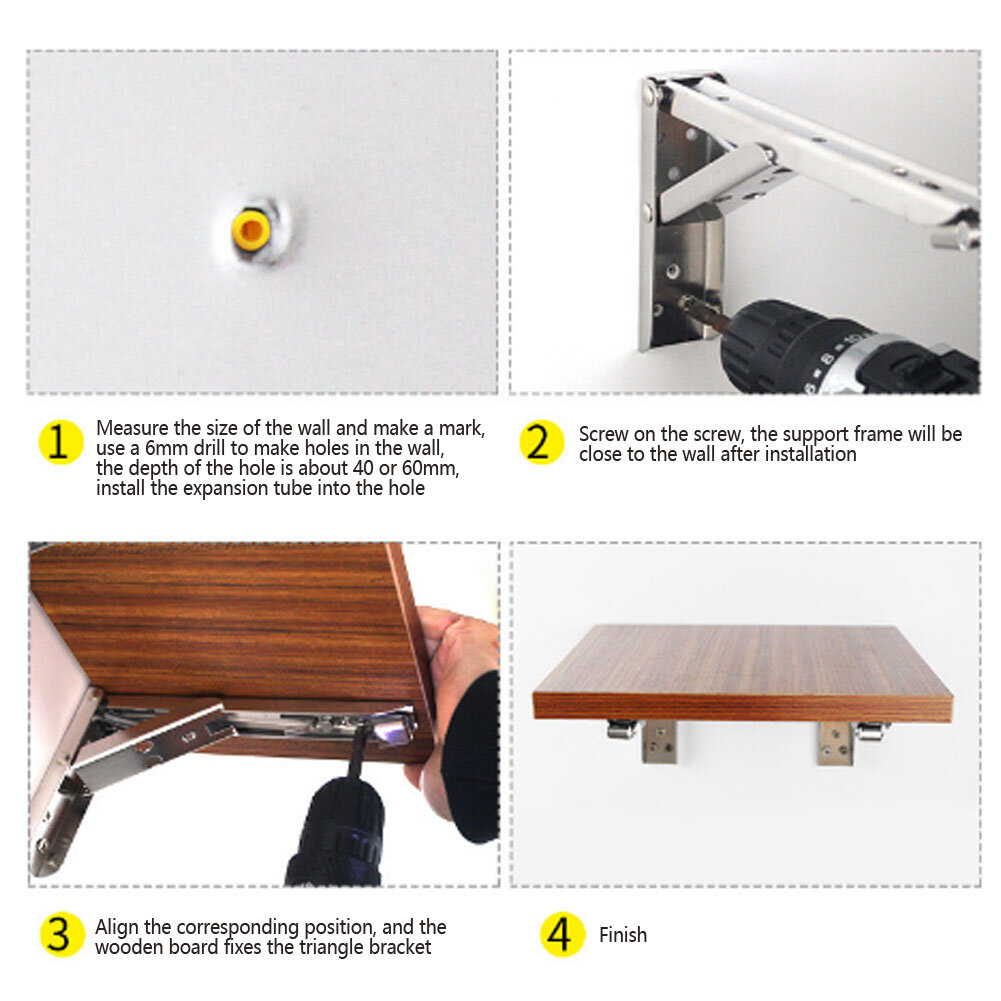 1 Measure the size of the wall and make a mark, use a 6mm drill to make holes in the wall, the depth of the hole is about 40 or 60mm, install the expansion tube into the hole

2 Screw on the screw, the support frame will be close to the wall after installation

3 Align the corresponding position, and the wooden board fixes the triangle bracket

4 Finish