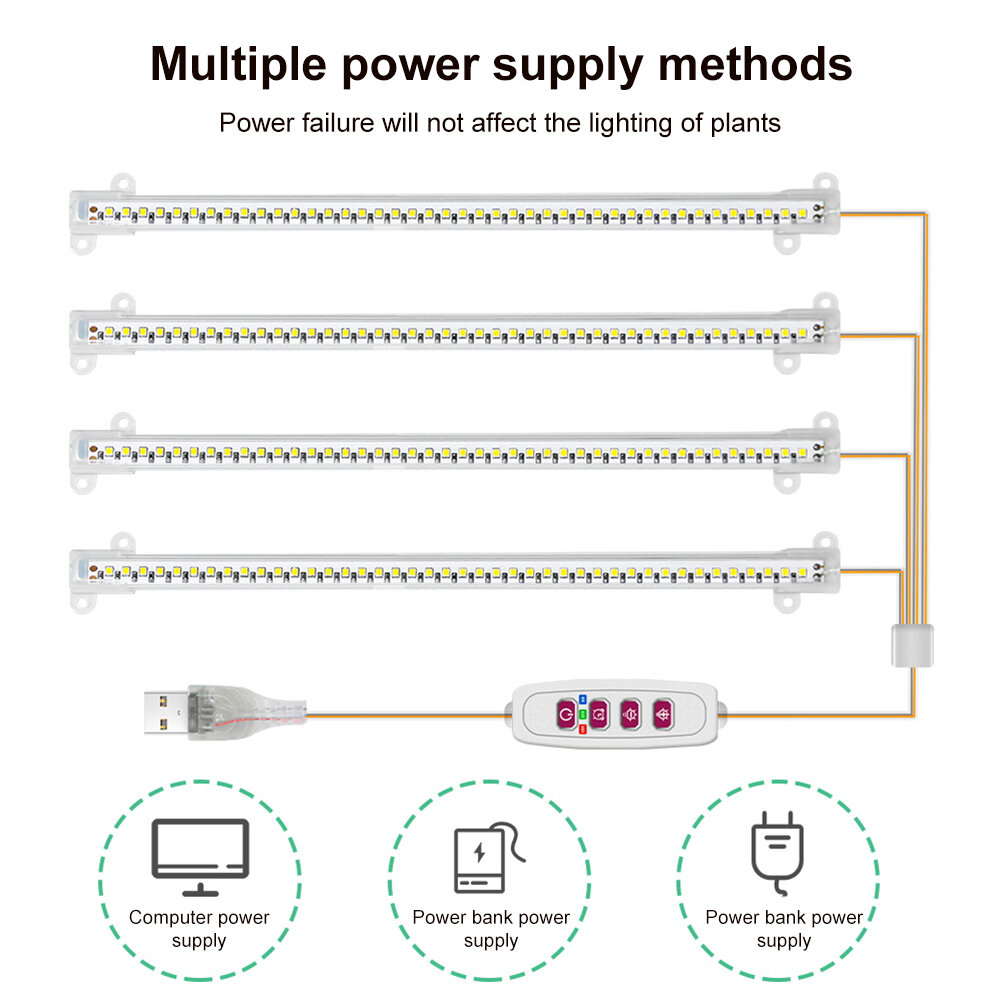 Multiple power supply methods

Power failure will not affect the lighting of plants

Computer power supply

Power bank power supply

Power bank power supply