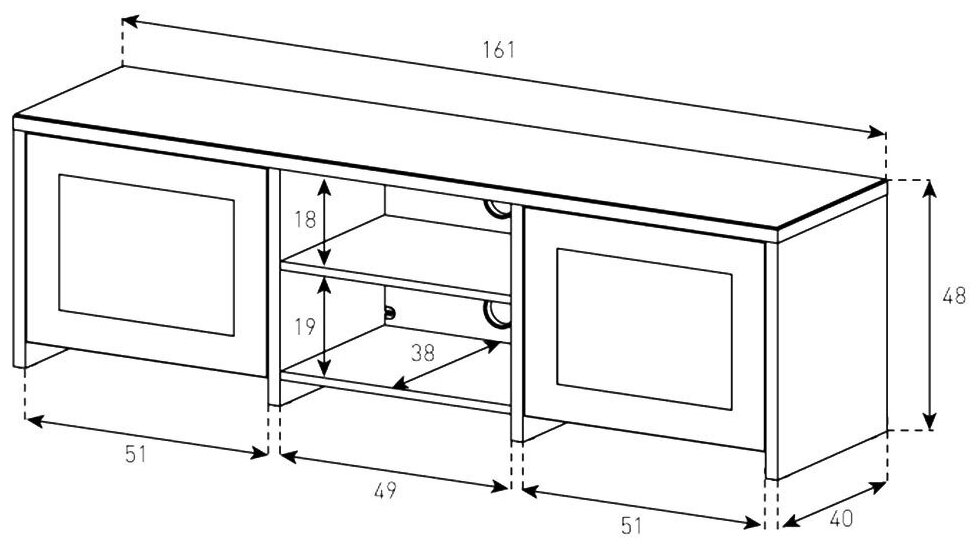 161

18

19

38

48

51

49

51

40