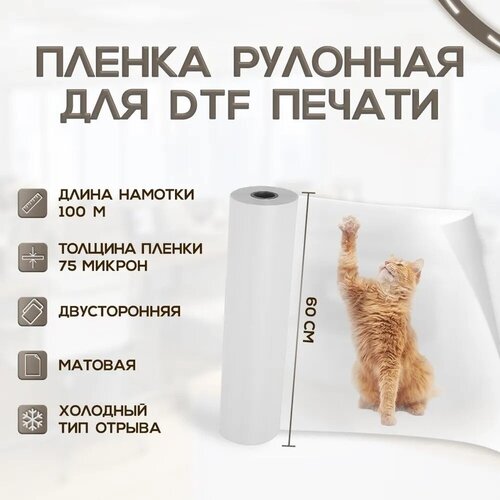 ПЛЕНКА РУЛОННАЯ ДЛЯ DTF ПЕЧАТИ

ДЛИНА НАМОТКИ 100 М

ТОЛЩИНА ПЛЕНКИ 75 МИКРОН

ДВУСТОРОННЯЯ

МАТОВАЯ

ХОЛОДНЫЙ ТИП ОТРЫВА

60 СМ