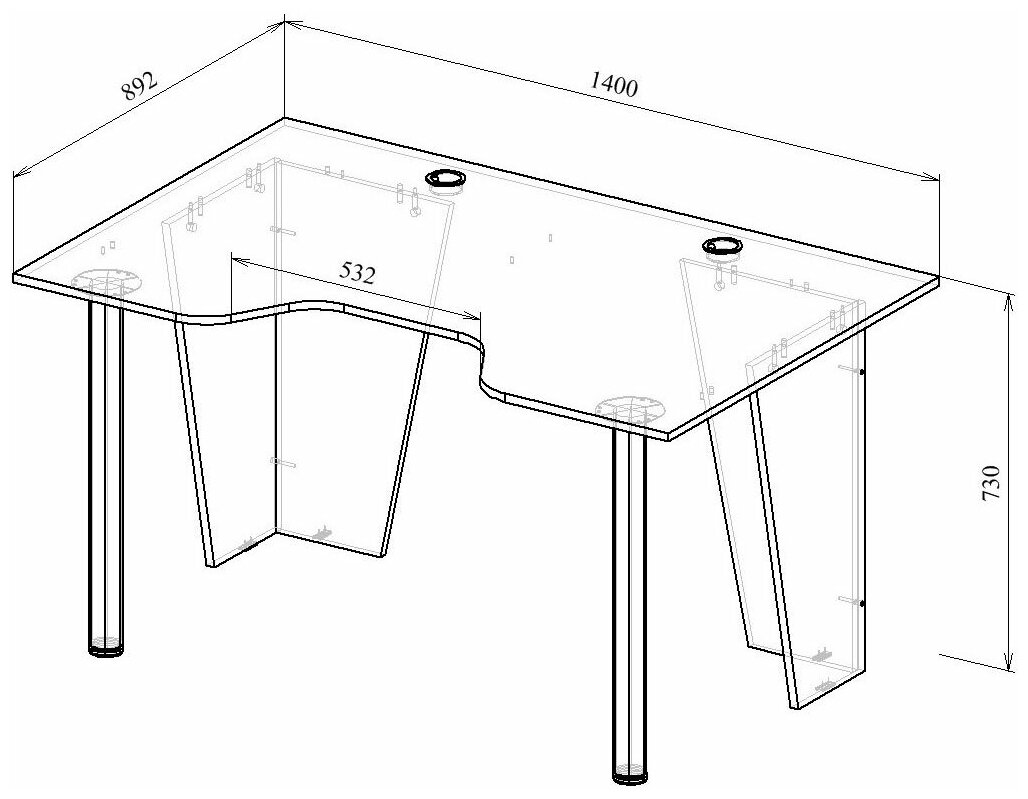 892
1400
532
730