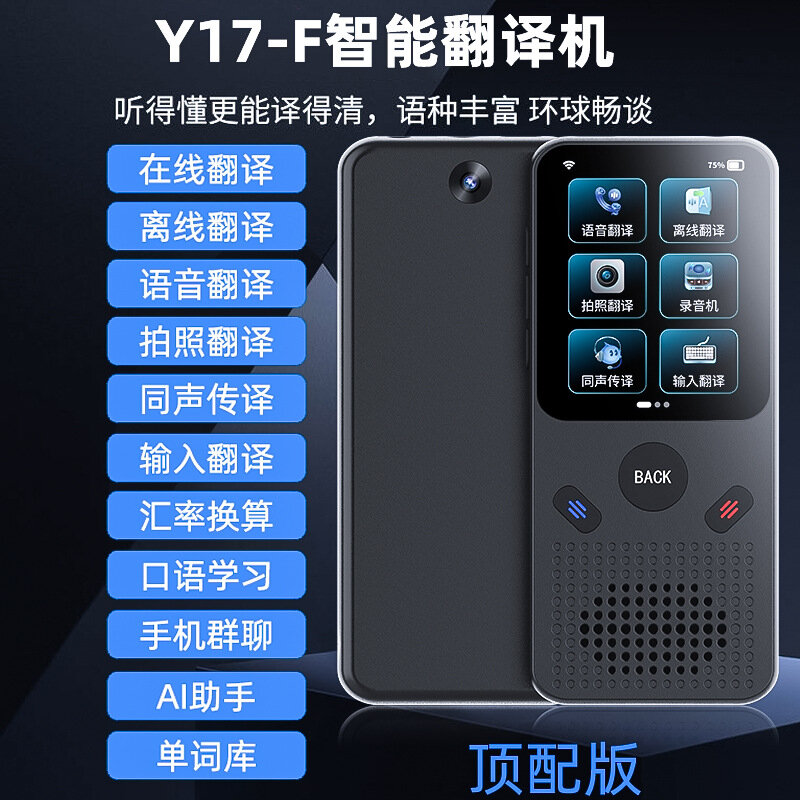 Y17-F智能翻译机

听得懂更能译得清，语种丰富 环球畅谈

在线翻译

离线翻译

语音翻译

拍照翻译

同声传译

输入翻译

汇率换算

口语学习

手机群聊

AI助手

单词库

75%

语音翻译

离线翻译

拍照翻译

录音机

同声传译

输入翻译

BACK

顶配版