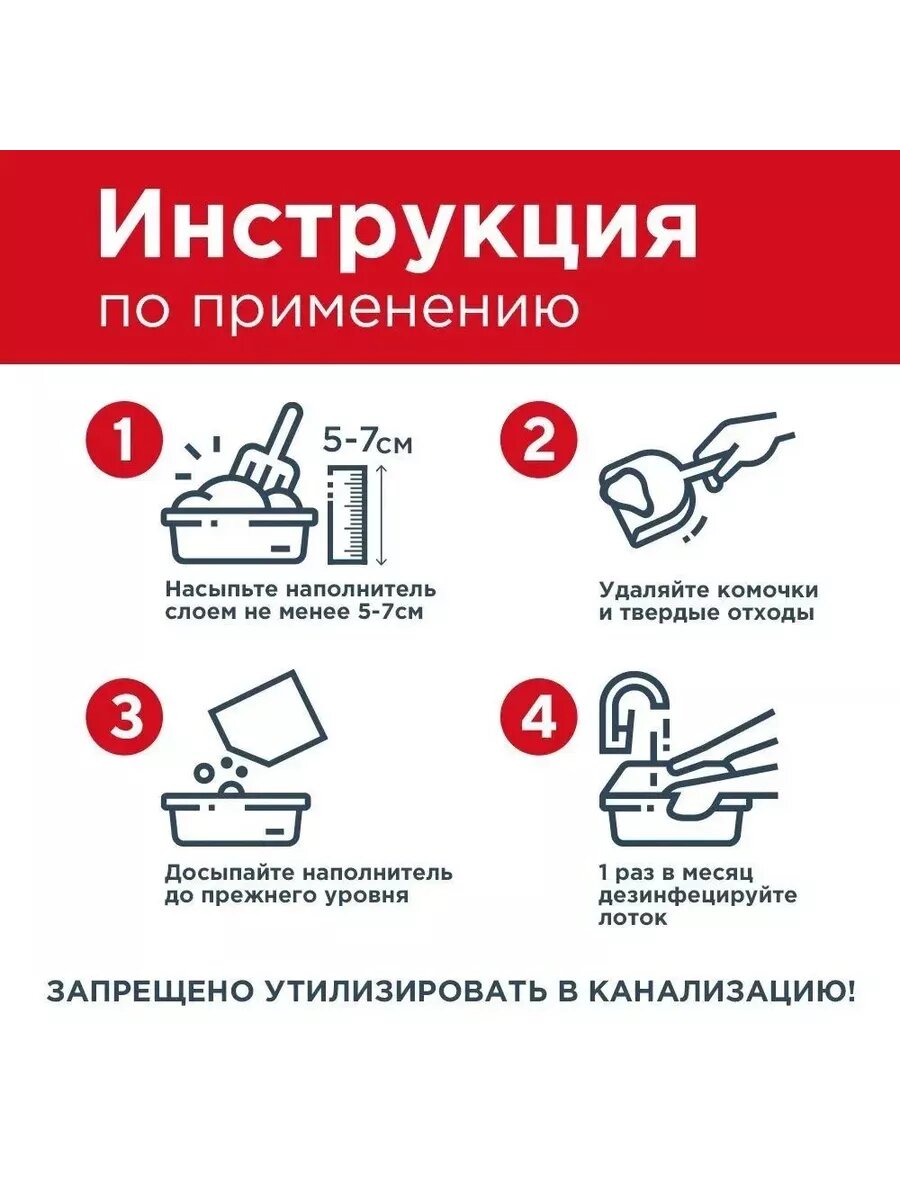 Инструкция
по применению

1
5-7см
Насыпьте наполнитель слоем не менее 5-7см

2
Удаляйте комочки и твердые отходы

3
Досыпайте наполнитель до прежнего уровня

4
1 раз в месяц дезинфецируйте лоток

ЗАПРЕЩЕНО УТИЛИЗИРОВАТЬ В КАНАЛИЗАЦИЮ!